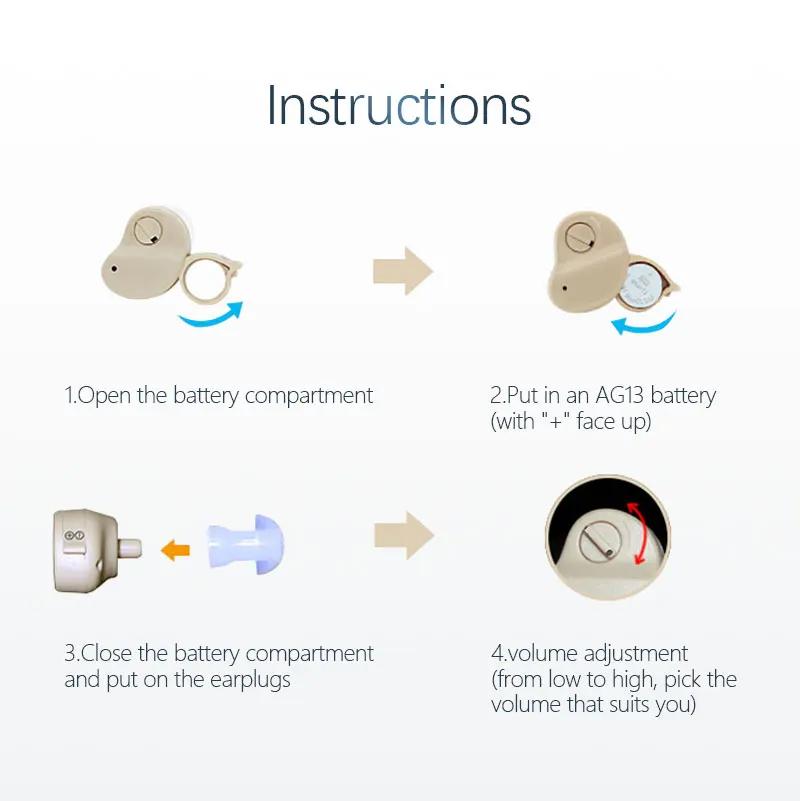 Instructions

1.Open the battery compartment

2.Put in an AG13 battery (with "+" face up)

3.Close the battery compartment and put on the earplugs

4.volume adjustment (from low to high, pick the volume that suits you)