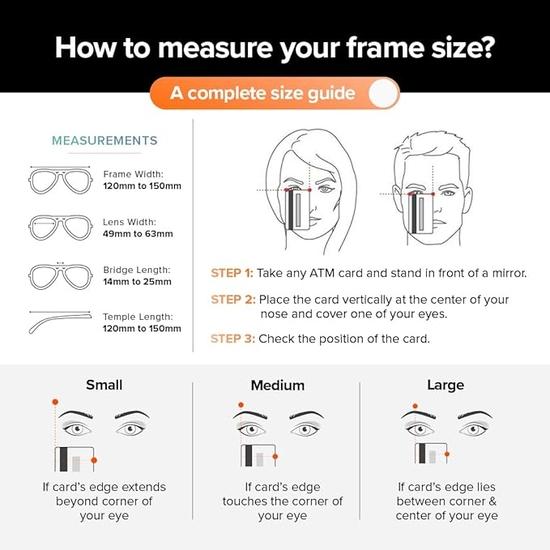 How to measure your frame size?

A complete size guide

MEASUREMENTS

Frame Width:
120mm to 150mm

Lens Width:
49mm to 63mm

Bridge Length:
14mm to 25mm

Temple Length:
120mm to 150mm

STEP 1: Take any ATM card and stand in front of a mirror.

STEP 2: Place the card vertically at the center of your nose and cover one of your eyes.

STEP 3: Check the position of the card.

Small

If card's edge extends beyond corner of your eye

Medium

If card's edge touches the corner of your eye

Large

If card's edge lies between corner & center of your eye