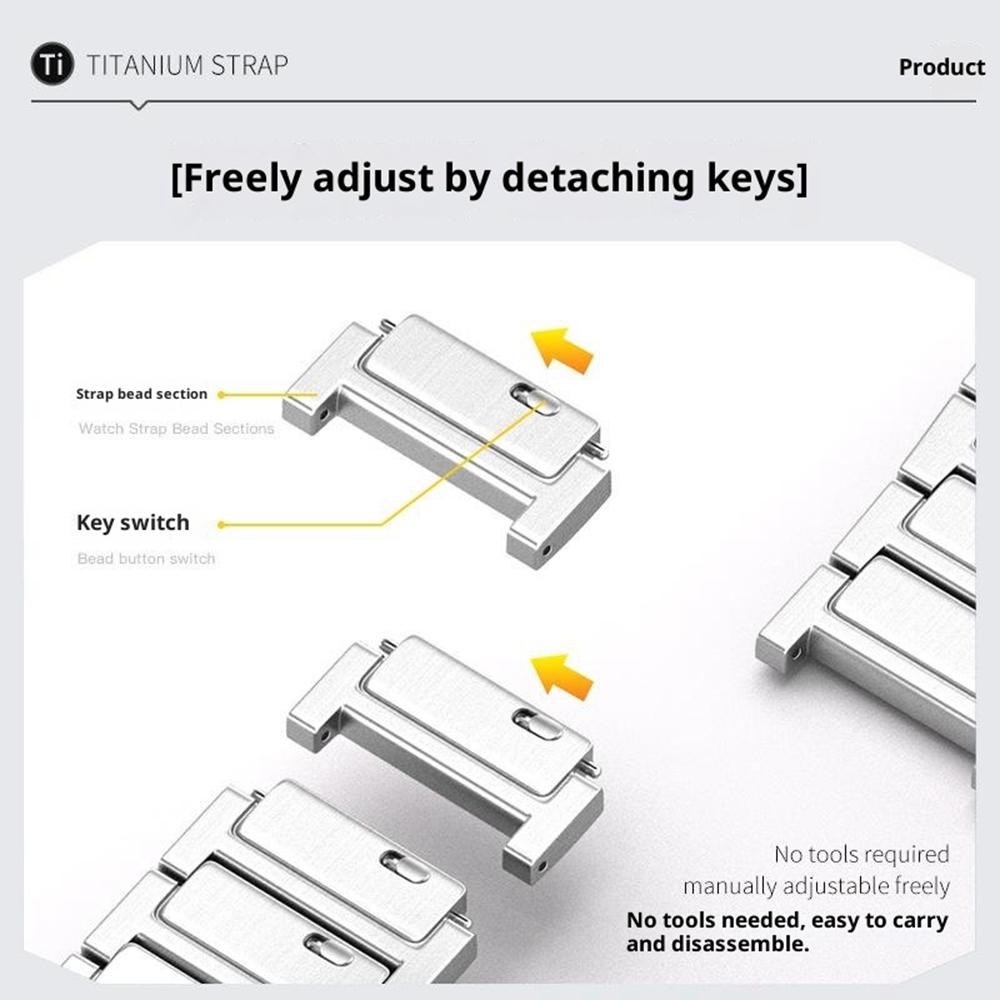 Ti TITANIUM STRAP

Product

[Freely adjust by detaching keys]

Strap bead section

Watch Strap Bead Sections

Key switch

Bead button switch

No tools required
manually adjustable freely

No tools needed, easy to carry and disassemble.