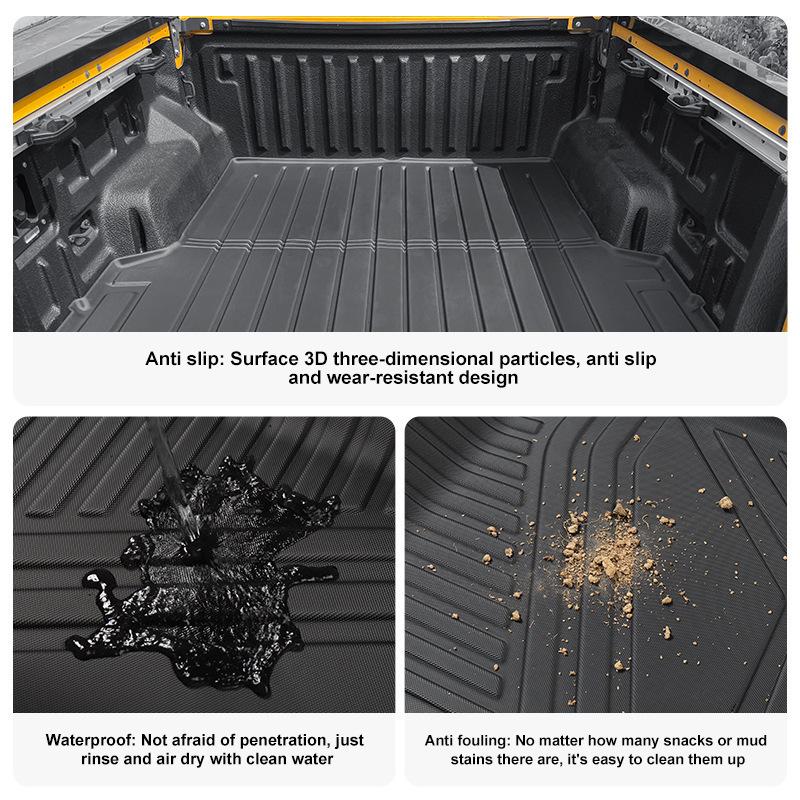 Anti slip: Surface 3D three-dimensional particles, anti slip and wear-resistant design

Waterproof: Not afraid of penetration, just rinse and air dry with clean water

Anti fouling: No matter how many snacks or mud stains there are, it's easy to clean them up