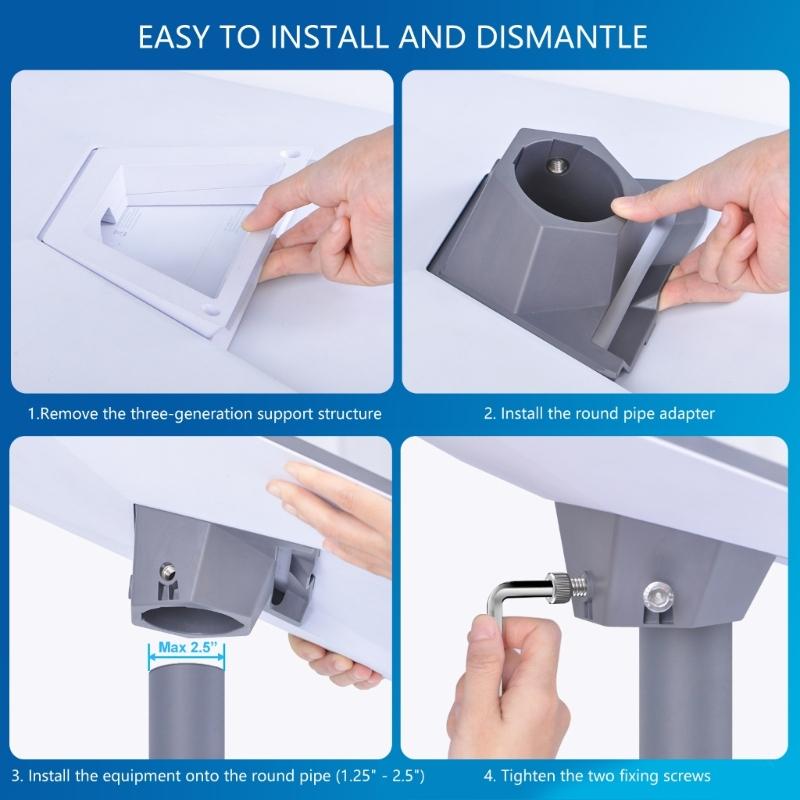 EASY TO INSTALL AND DISMANTLE

1.Remove the three-generation support structure

2. Install the round pipe adapter

Max 2.5"

3. Install the equipment onto the round pipe (1.25" - 2.5")

4. Tighten the two fixing screws