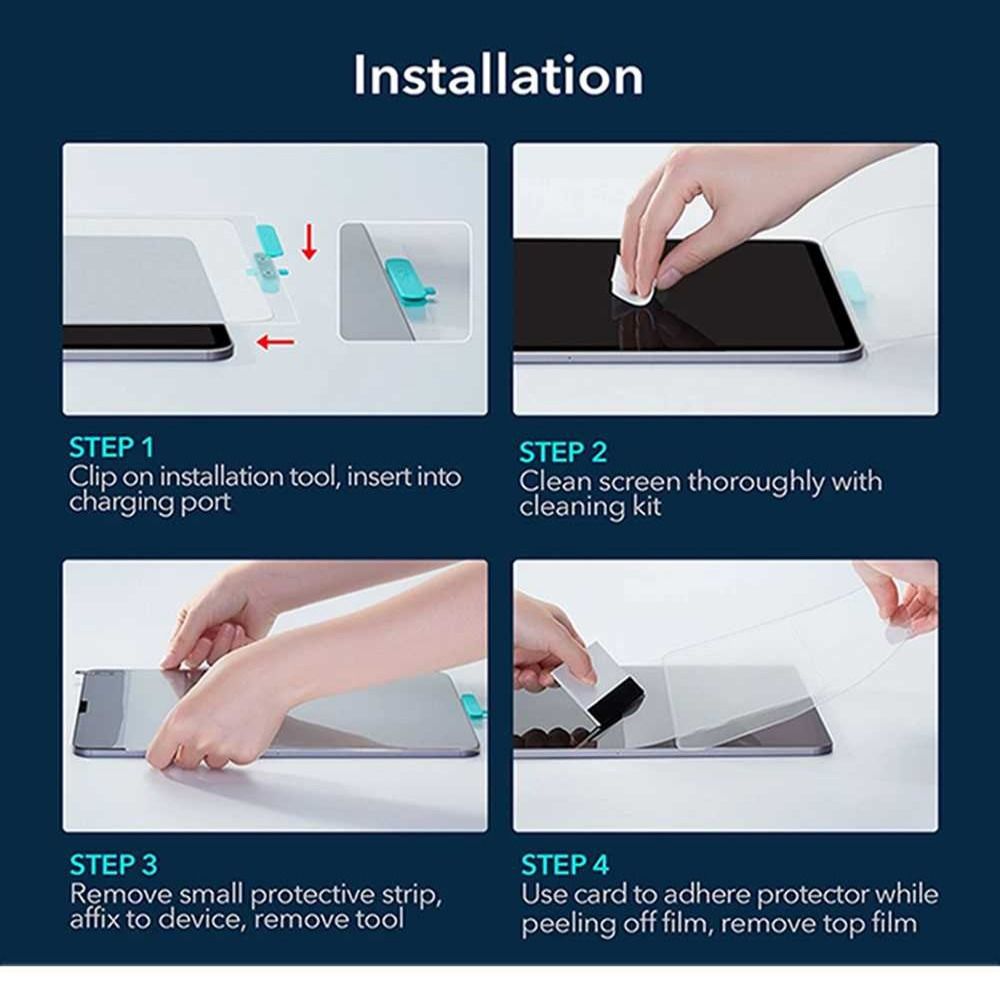 Installation

STEP 1
Clip on installation tool, insert into charging port

STEP 2
Clean screen thoroughly with cleaning kit

STEP 3
Remove small protective strip, affix to device, remove tool

STEP 4
Use card to adhere protector while peeling off film, remove top film