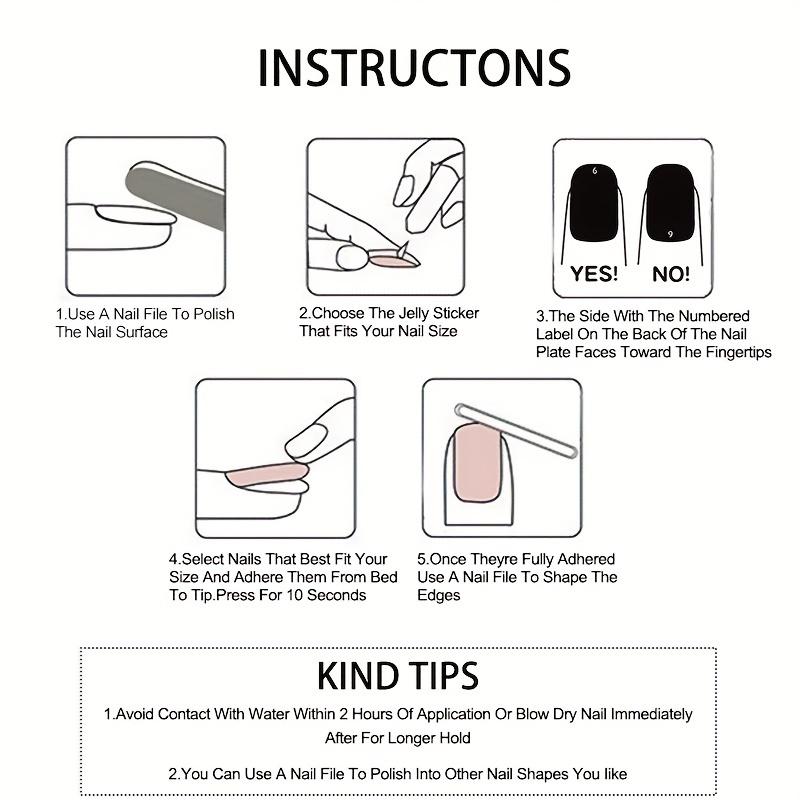 INSTRUCTONS

6

9

YES!

NO!

1.Use A Nail File To Polish The Nail Surface

2.Choose The Jelly Sticker That Fits Your Nail Size

3.The Side With The Numbered Label On The Back Of The Nail Plate Faces Toward The Fingertips

4.Select Nails That Best Fit Your Size And Adhere Them From Bed To Tip.Press For 10 Seconds

5.Once Theyre Fully Adhered Use A Nail File To Shape The Edges

KIND TIPS

1.Avoid Contact With Water Within 2 Hours Of Application Or Blow Dry Nail Immediately After For Longer Hold

2.You Can Use A Nail File To Polish Into Other Nail Shapes You like