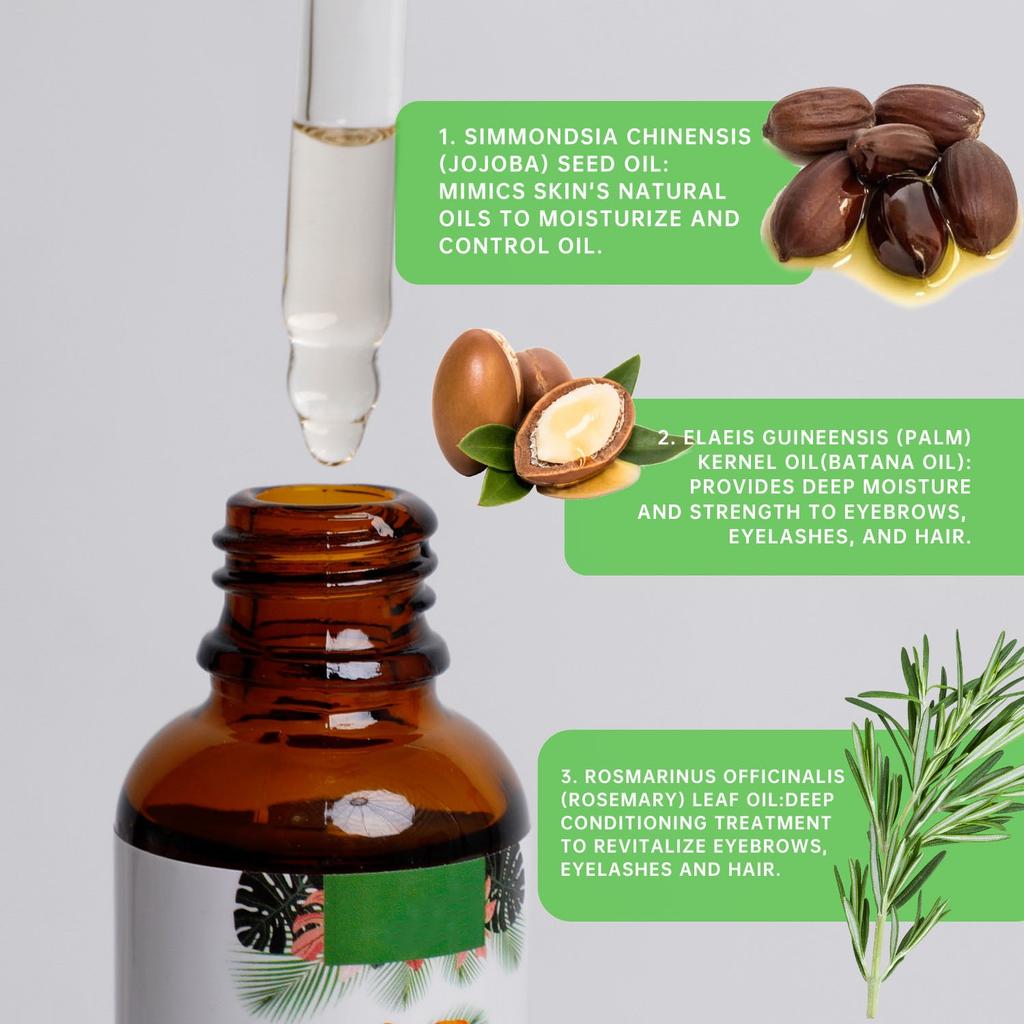 1. SIMMONDSIA CHINENSIS (JOJOBA) SEED OIL: MIMICS SKIN'S NATURAL OILS TO MOISTURIZE AND CONTROL OIL.

2. ELAEIS GUINEENSIS (PALM) KERNEL OIL(BATANA OIL): PROVIDES DEEP MOISTURE AND STRENGTH TO EYEBROWS, EYELASHES, AND HAIR.

3. ROSMARINUS OFFICINALIS (ROSEMARY) LEAF OIL:DEEP CONDITIONING TREATMENT TO REVITALIZE EYEBROWS, EYELASHES AND HAIR.