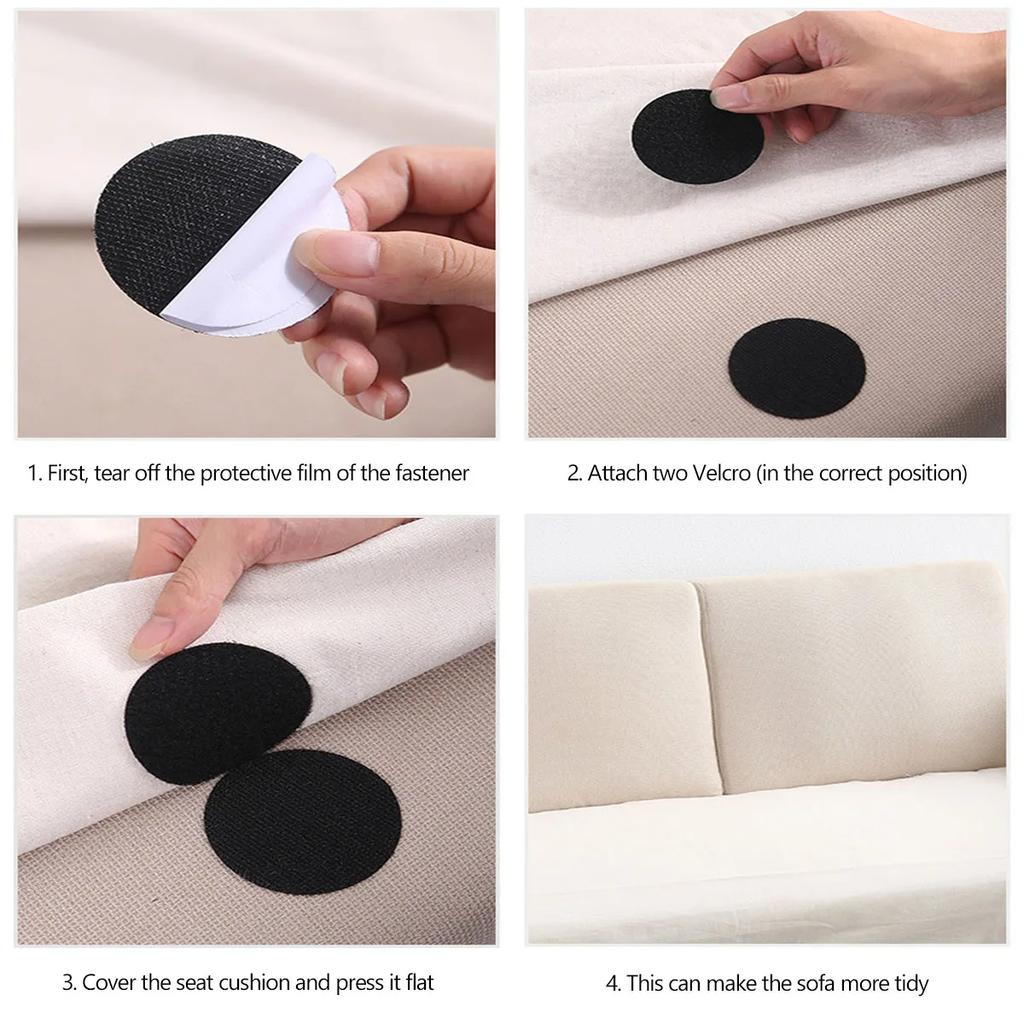 1. First, tear off the protective film of the fastener

2. Attach two Velcro (in the correct position)

3. Cover the seat cushion and press it flat

4. This can make the sofa more tidy