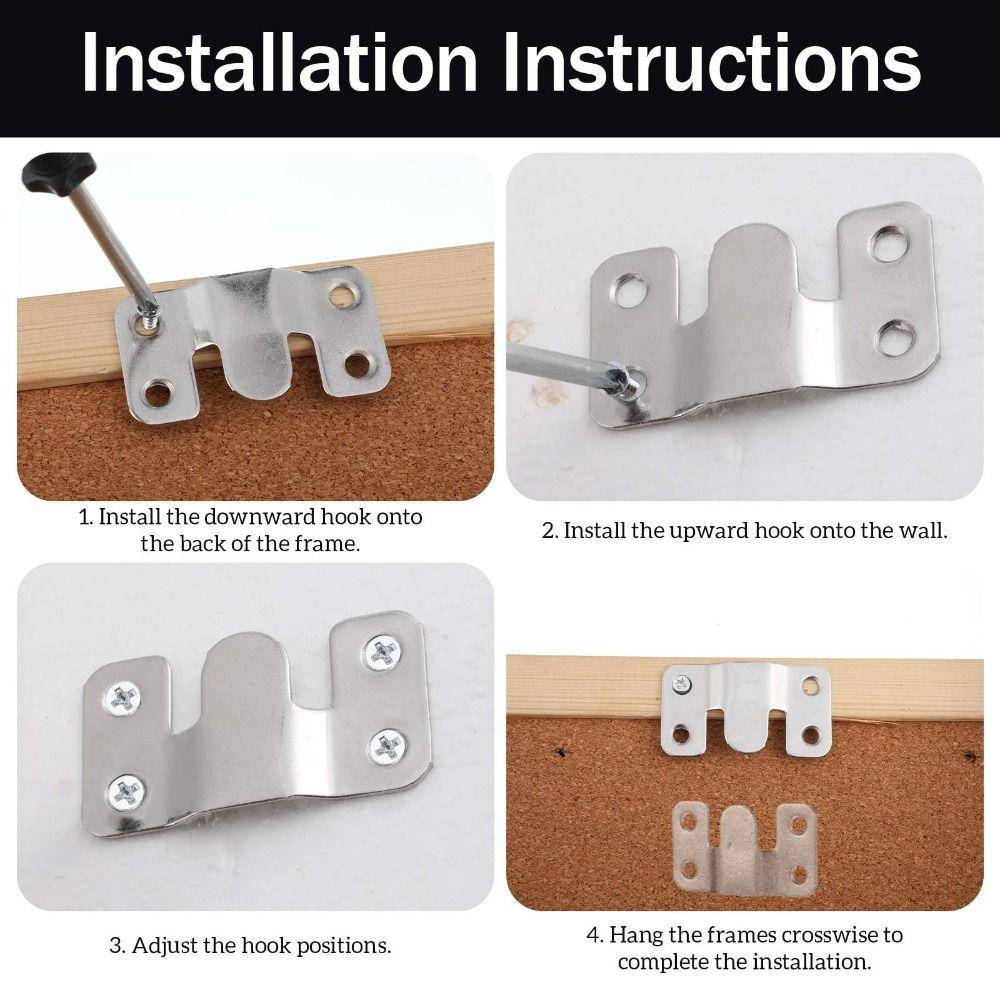 Installation Instructions

1. Install the downward hook onto the back of the frame.

2. Install the upward hook onto the wall.

3. Adjust the hook positions.

4. Hang the frames crosswise to complete the installation.