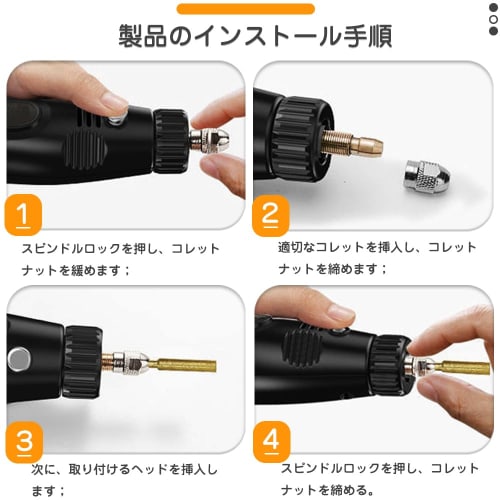 製品のインストール手順

1
スピンドルロックを押し、コレットナットを緩めます；

2
適切なコレットを挿入し、コレットナットを締めます；

3
次に、取り付けるヘッドを挿入します；

4
スピンドルロックを押し、コレットナットを締める。