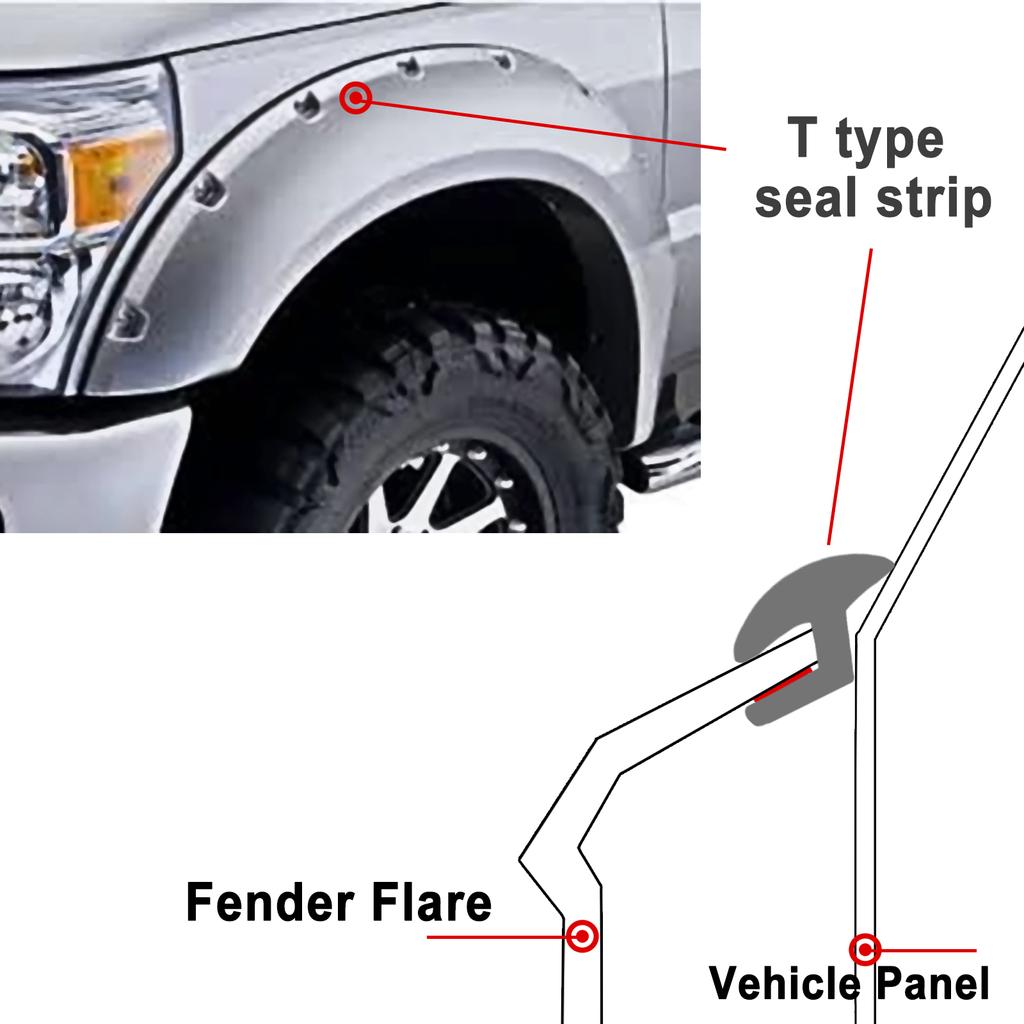 T type
seal strip

Fender Flare

Vehicle Panel