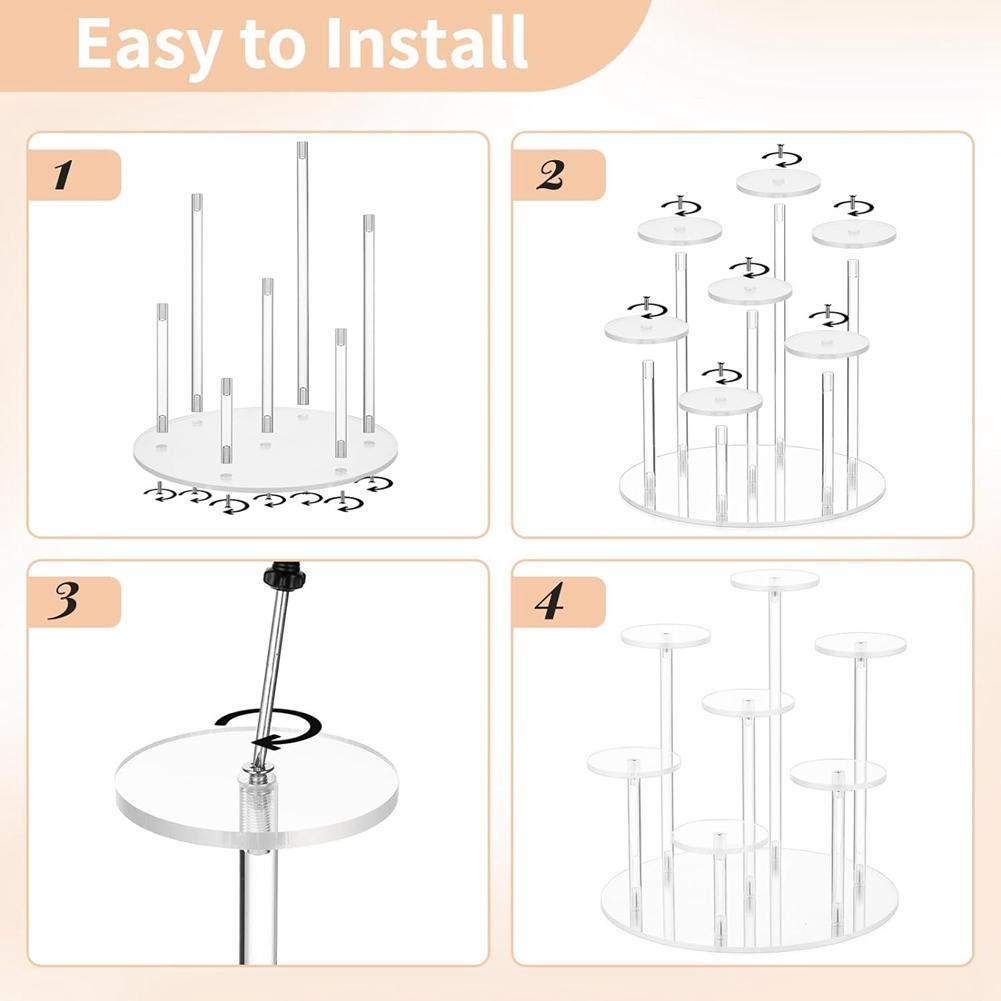 Easy to Install

1

2

3

4