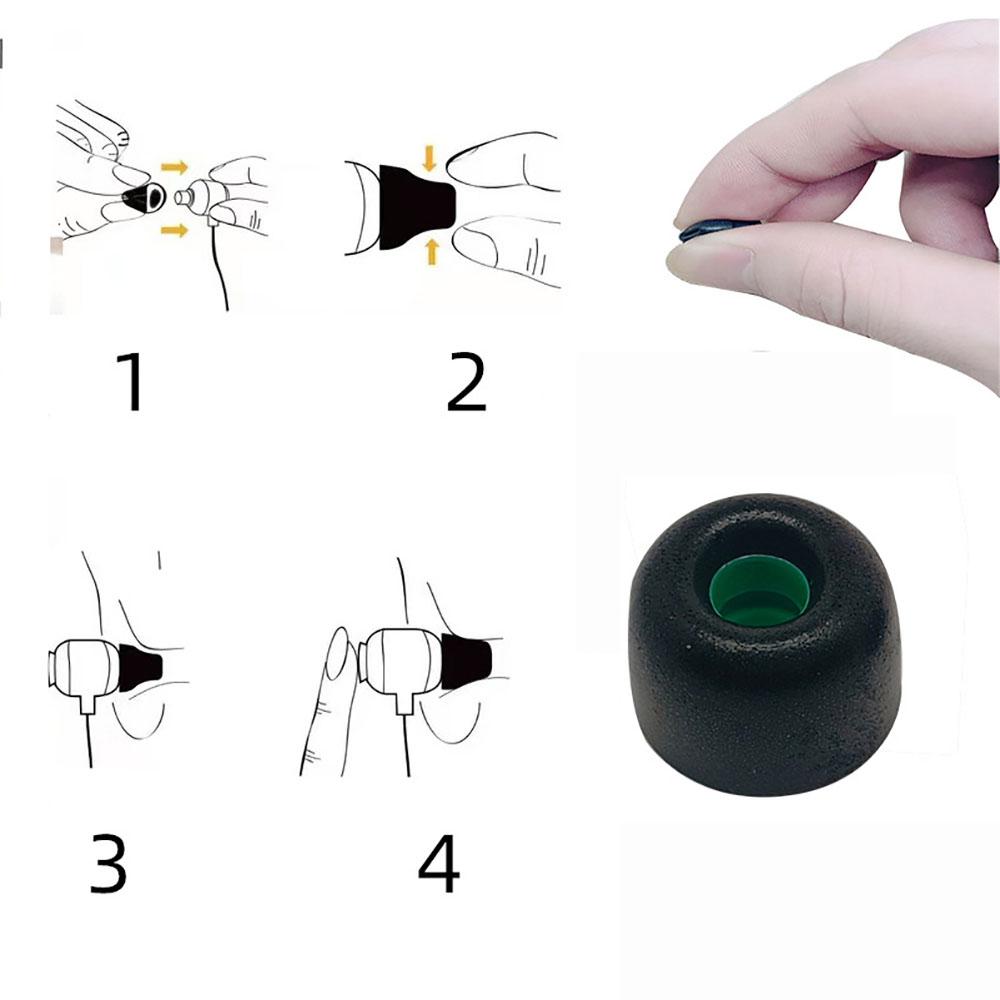 1

2

3

4