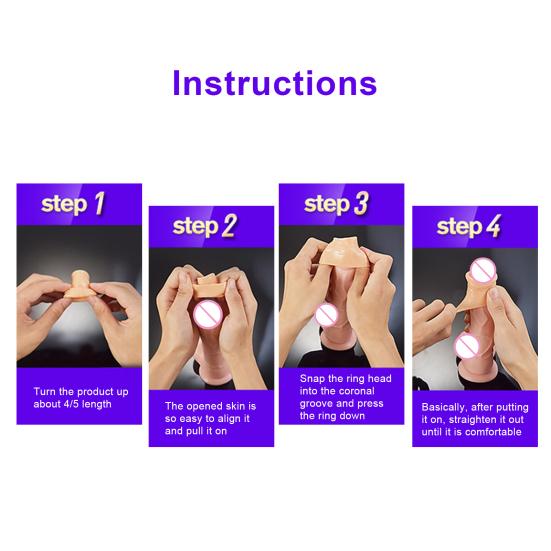 Instructions

step 1

Turn the product up about 4/5 length

step 2

The opened skin is so easy to align it and pull it on

step 3

Snap the ring head into the coronal groove and press the ring down

step 4

Basically, after putting it on, straighten it out until it is comfortable