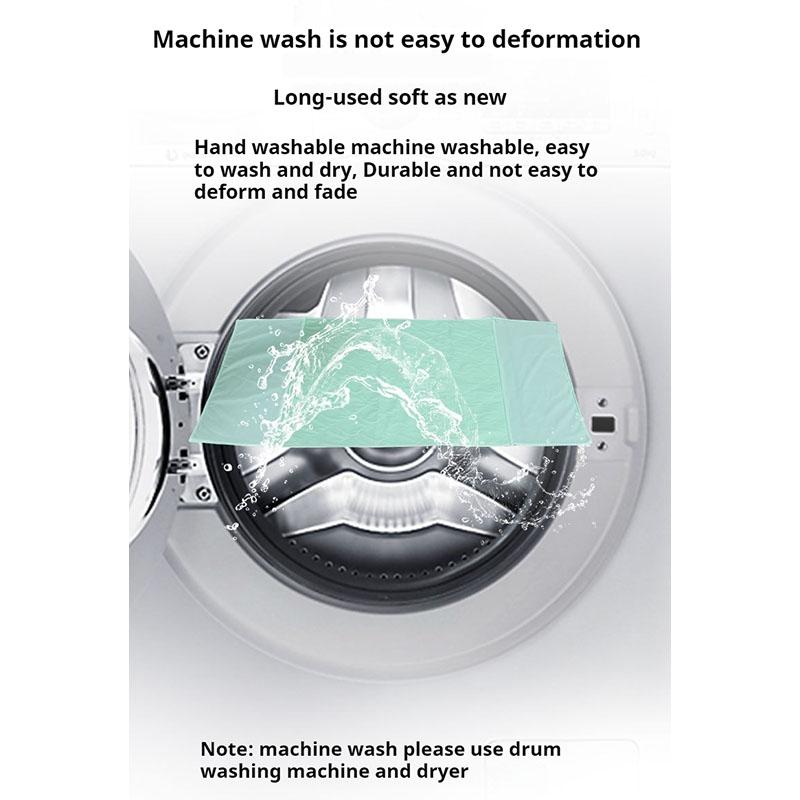 Machine wash is not easy to deformation

Long-used soft as new

Hand washable machine washable, easy to wash and dry, Durable and not easy to deform and fade

Note: machine wash please use drum washing machine and dryer