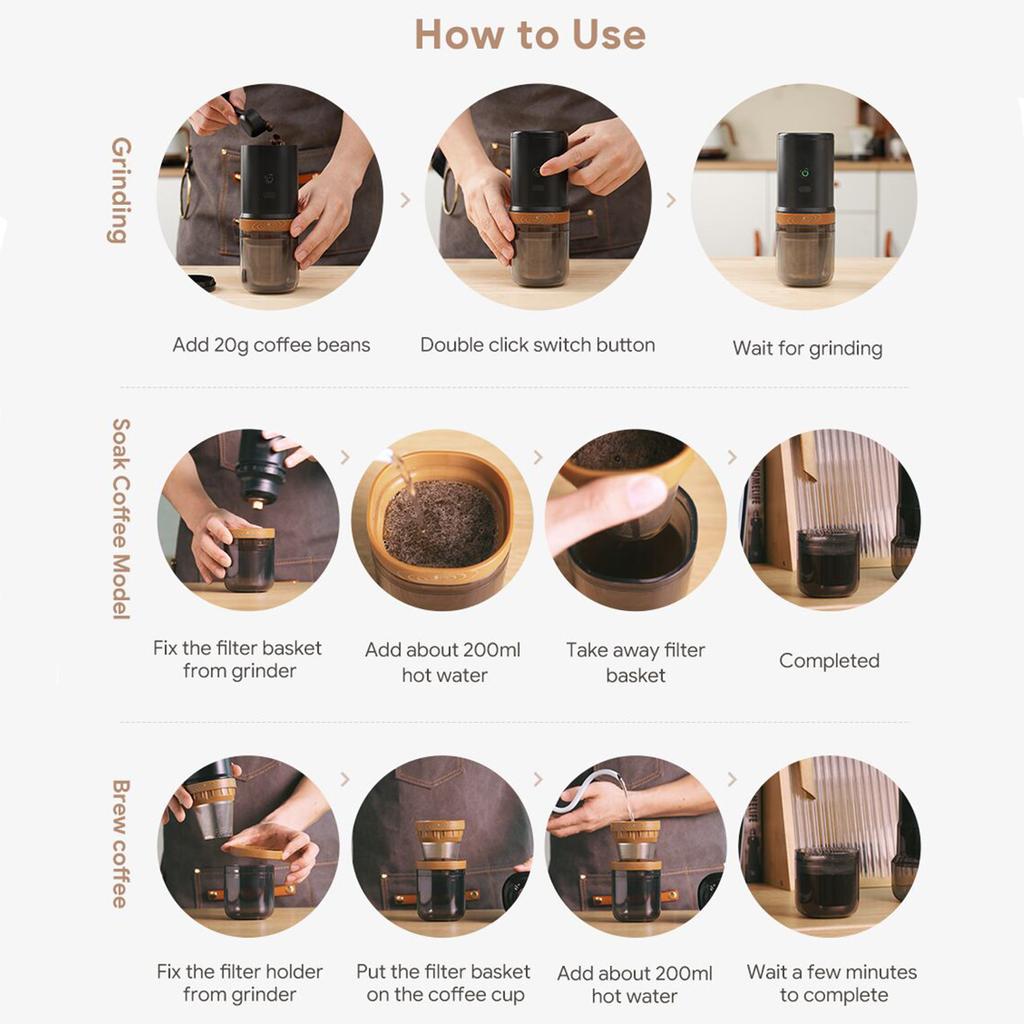 How to Use

Grinding

Add 20g coffee beans

Double click switch button

Wait for grinding

Soak Coffee Model

Fix the filter basket from grinder

Add about 200ml hot water

Take away filter basket

Completed

Brew coffee

Fix the filter holder from grinder

Put the filter basket on the coffee cup

Add about 200ml hot water

Wait a few minutes to complete