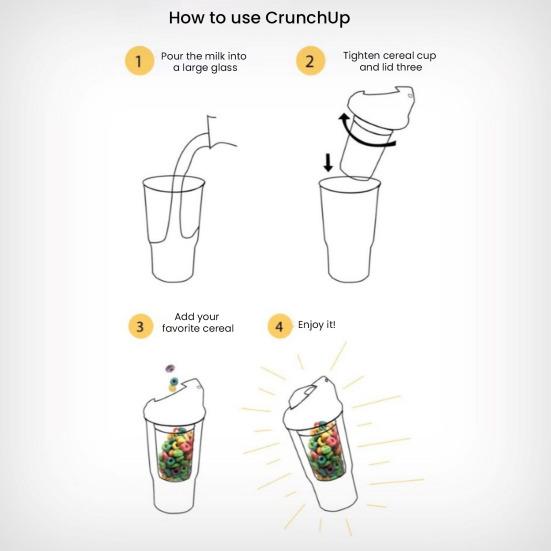 How to use CrunchUp

1 Pour the milk into a large glass

2 Tighten cereal cup and lid three

3 Add your favorite cereal

4 Enjoy it!