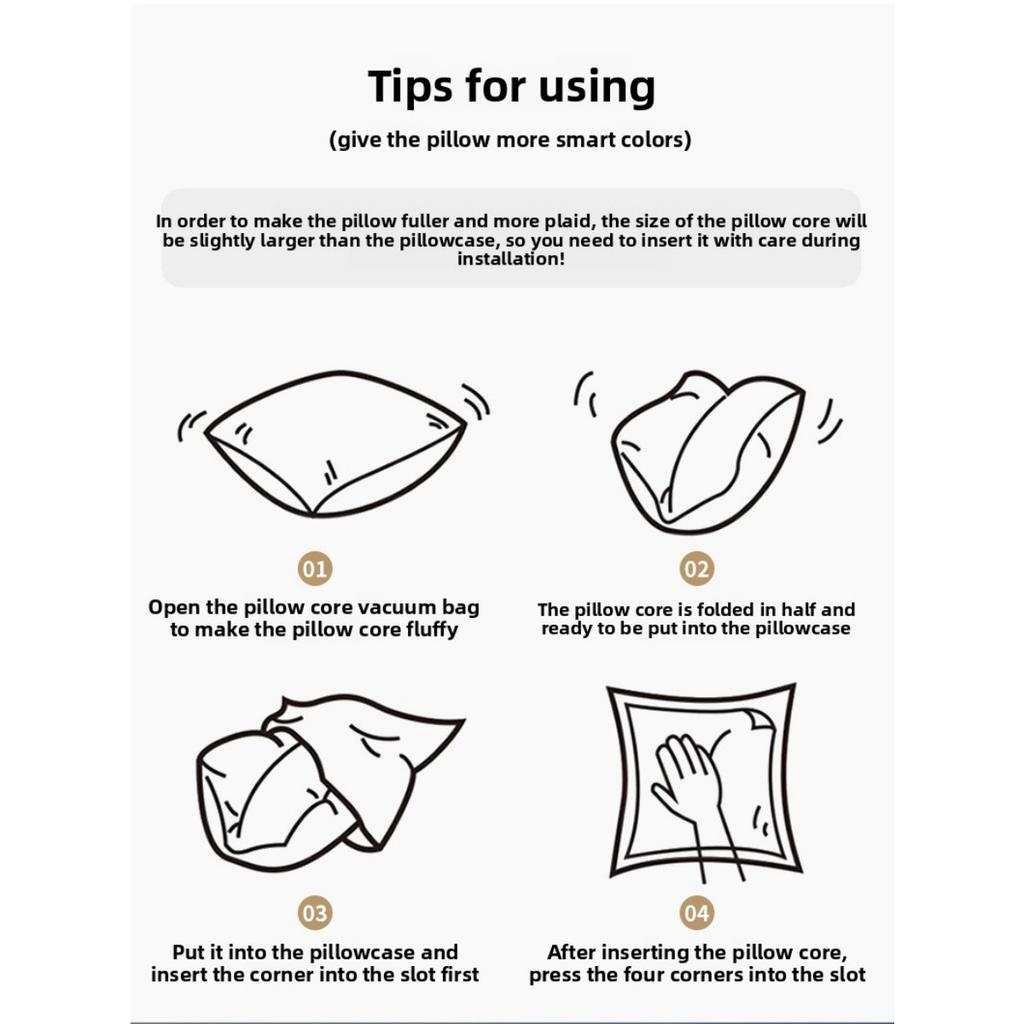 Tips for using

(give the pillow more smart colors)

In order to make the pillow fuller and more plaid, the size of the pillow core will be slightly larger than the pillowcase, so you need to insert it with care during installation!

01

Open the pillow core vacuum bag to make the pillow core fluffy

02

The pillow core is folded in half and ready to be put into the pillowcase

03

Put it into the pillowcase and insert the corner into the slot first

04

After inserting the pillow core, press the four corners into the slot