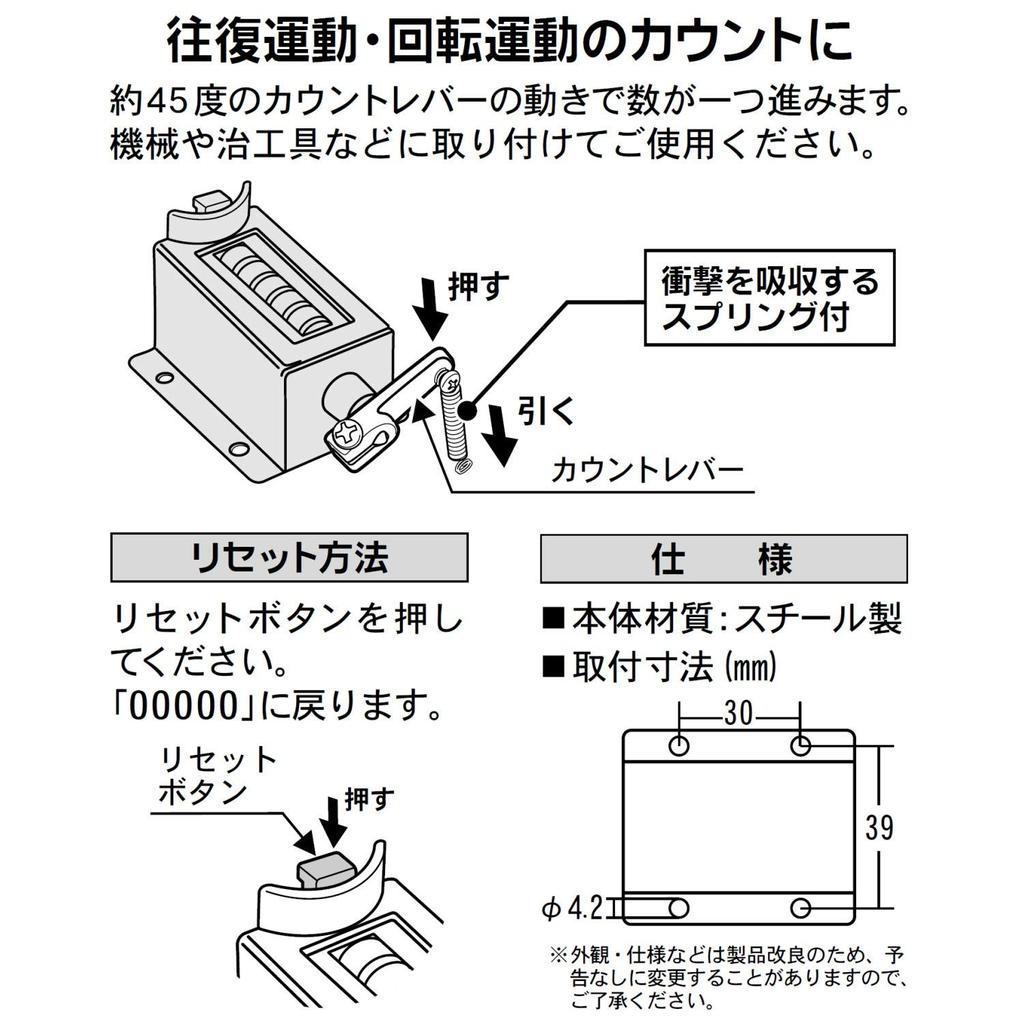 往復運動・回転運動のカウントに

約45度のカウントレバーの動きで数が一つ進みます。機械や治工具などに取り付けてご使用ください。

押す

衝撃を吸収するスプリング付

引く

カウントレバー

リセット方法

リセットボタンを押してください。「00000」に戻ります。

リセットボタン

押す

仕　様

■本体材質:スチール製

■取付寸法(㎜)

30

39

φ4.2

※外観・仕様などは製品改良のため、予告なしに変更することがありますので、ご了承ください。