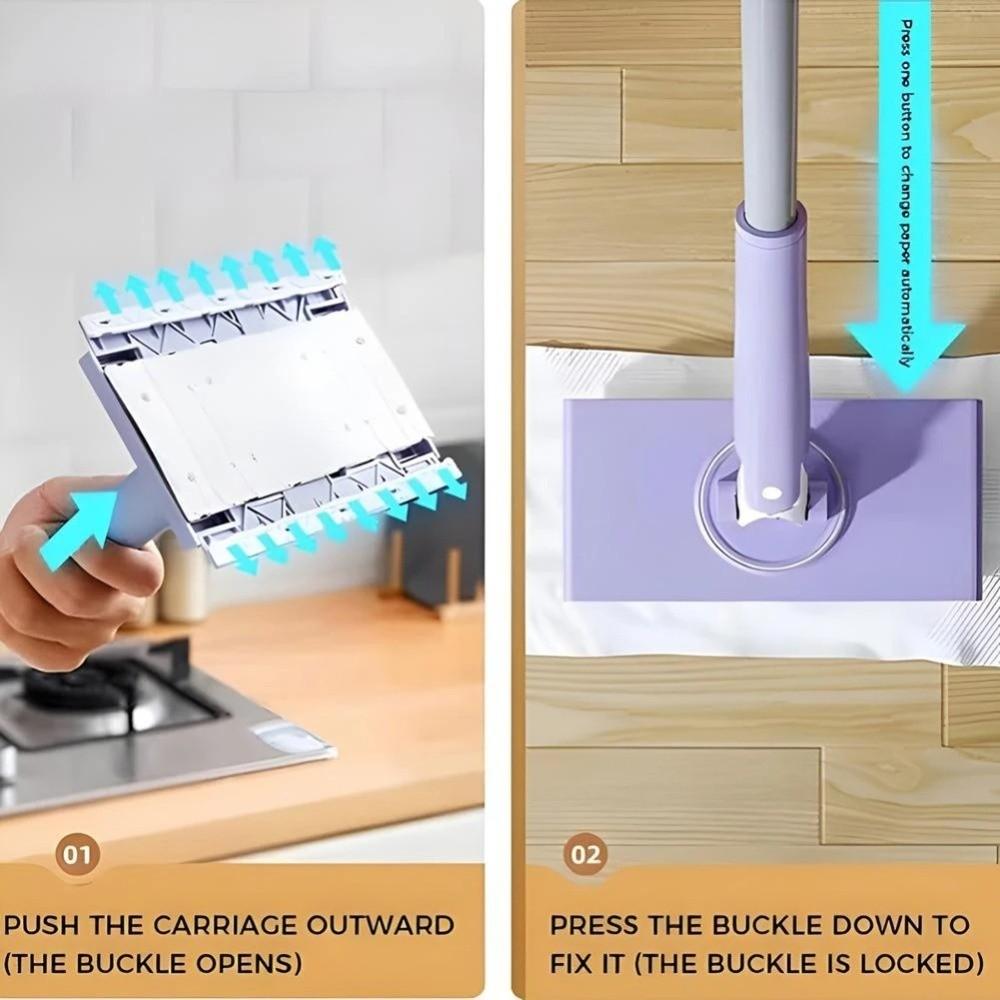 01

PUSH THE CARRIAGE OUTWARD (THE BUCKLE OPENS)

Press one button to change paper automatically

02

PRESS THE BUCKLE DOWN TO FIX IT (THE BUCKLE IS LOCKED)