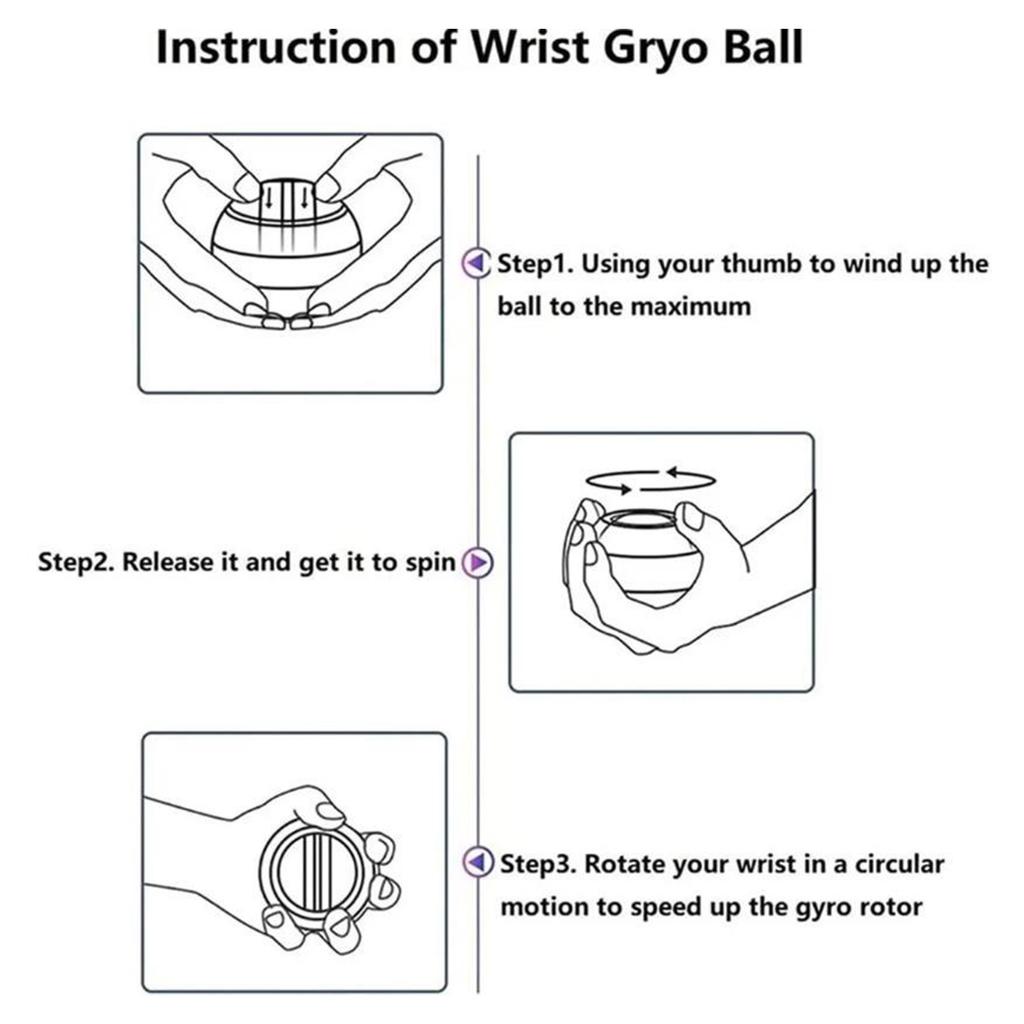 Instruction of Wrist Gryo Ball

Step1. Using your thumb to wind up the ball to the maximum

Step2. Release it and get it to spin

Step3. Rotate your wrist in a circular motion to speed up the gyro rotor