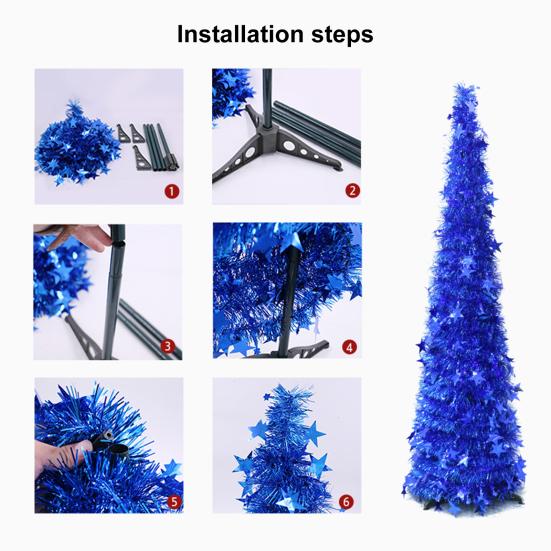 Installation steps

1

2

3

4

5

6