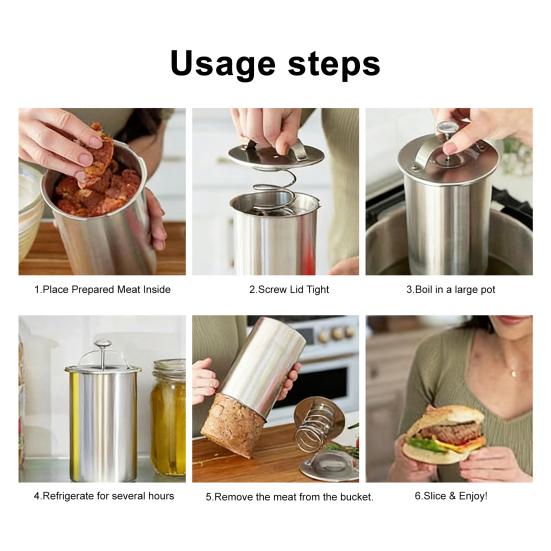 Usage steps

1.Place Prepared Meat Inside

2.Screw Lid Tight

3.Boil in a large pot

4.Refrigerate for several hours

5.Remove the meat from the bucket.

6.Slice & Enjoy!