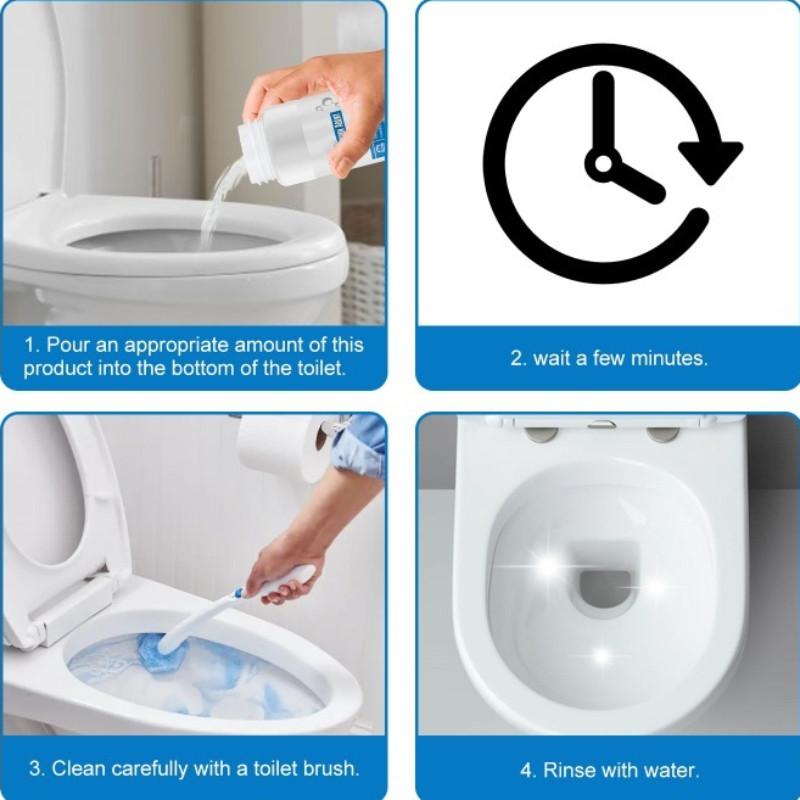 1. Pour an appropriate amount of this product into the bottom of the toilet.

2. wait a few minutes.

3. Clean carefully with a toilet brush.

4. Rinse with water.