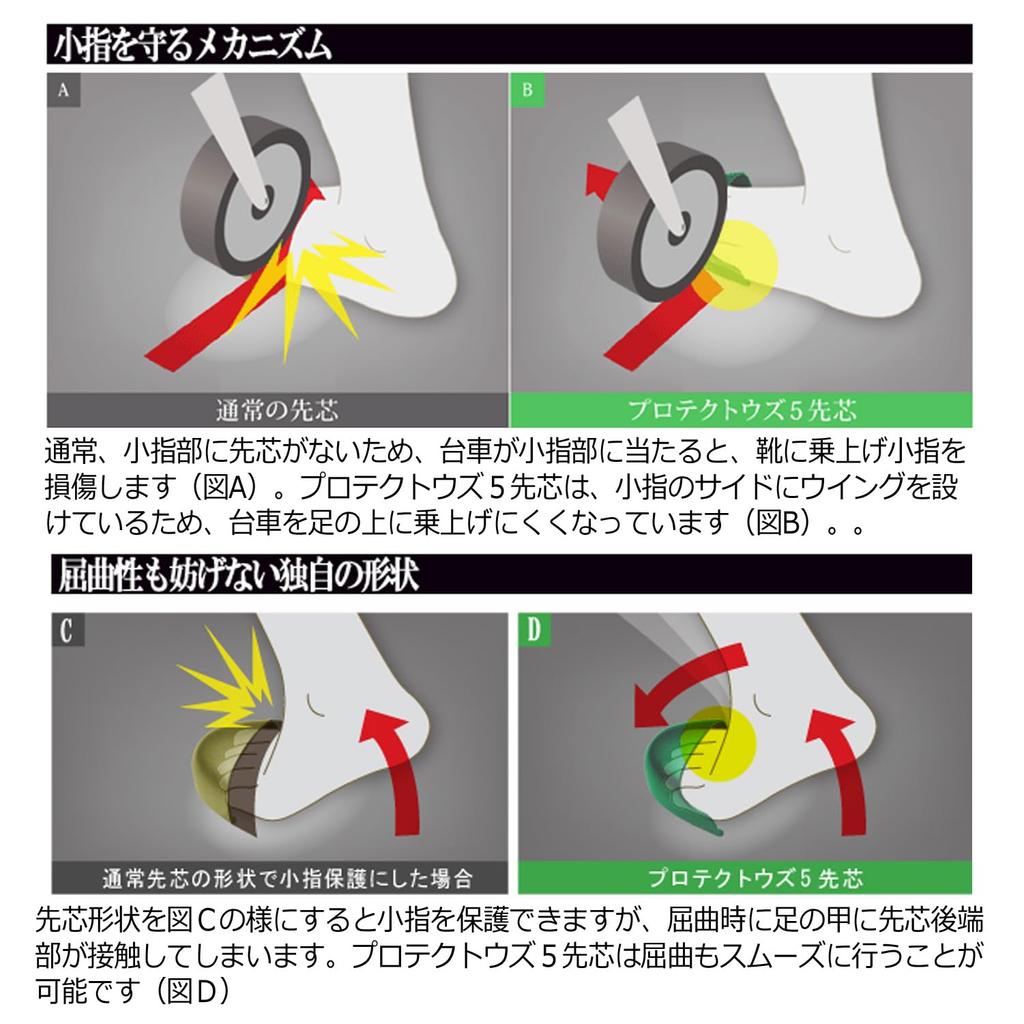 小指を守るメカニズム

A

B

通常の先芯

プロテクトウズ５先芯

通常、小指部に先芯がないため、台車が小指部に当たると、靴に乗上げ小指を損傷します（図A）。プロテクトウズ５先芯は、小指のサイドにウイングを設けているため、台車を足の上に乗上げにくくなっています（図B）。。

屈曲性も妨げない独自の形状

C

D

通常先芯の形状で小指保護にした場合

プロテクトウズ５先芯

先芯形状を図Cの様にすると小指を保護できますが、屈曲時に足の甲に先芯後端部が接触してしまいます。プロテクトウズ５先芯は屈曲もスムーズに行うことが可能です（図D）