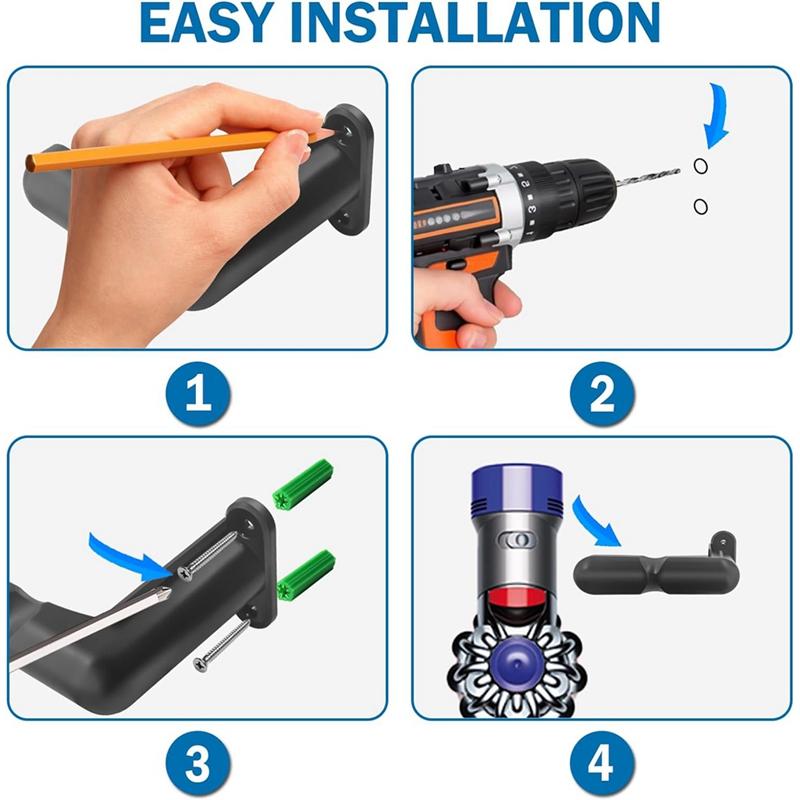 EASY INSTALLATION

1

2

3

4