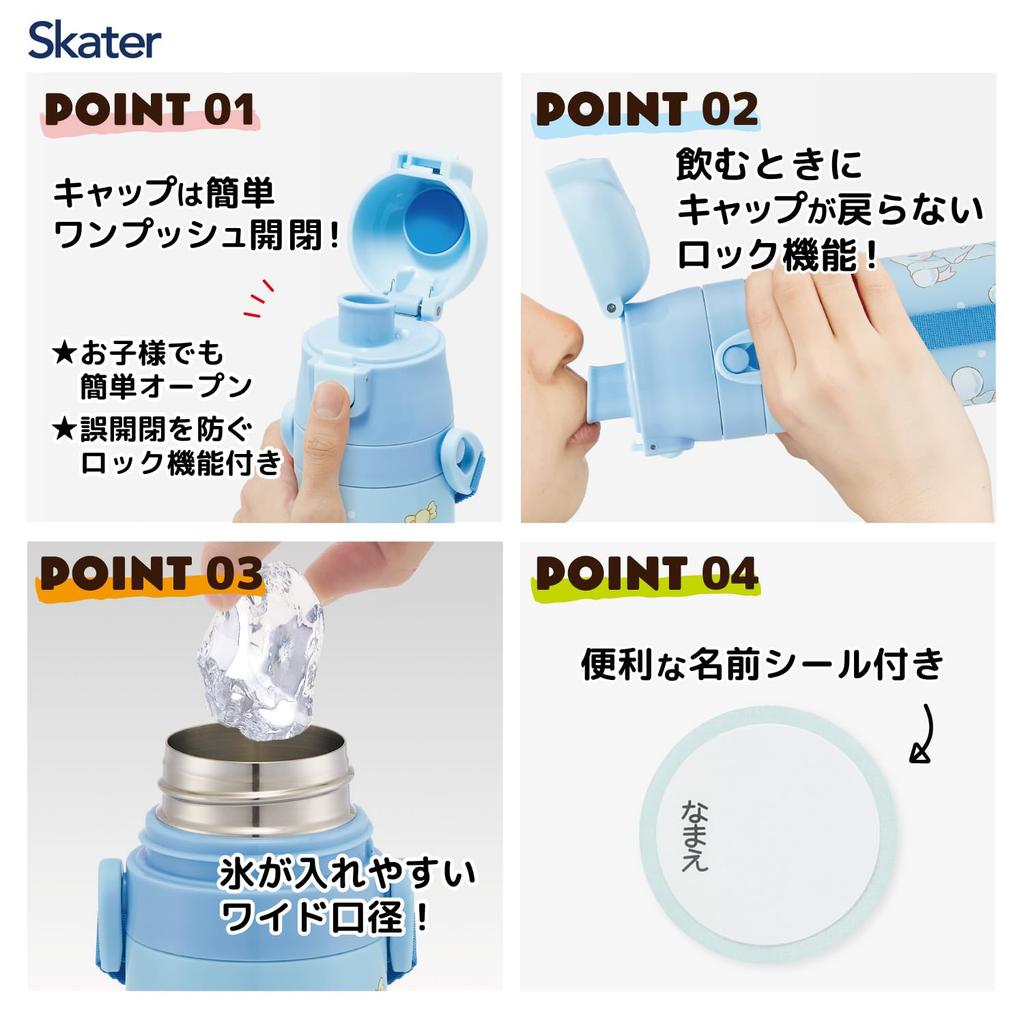 Skater

POINT 01

キャップは簡単
ワンプッシュ開閉！

★お子様でも
簡単オープン
★誤開閉を防ぐ
ロック機能付き

POINT 02

飲むときに
キャップが戻らない
ロック機能！

POINT 03

氷が入れやすい
ワイド口径！

POINT 04

便利な名前シール付き

なまえ