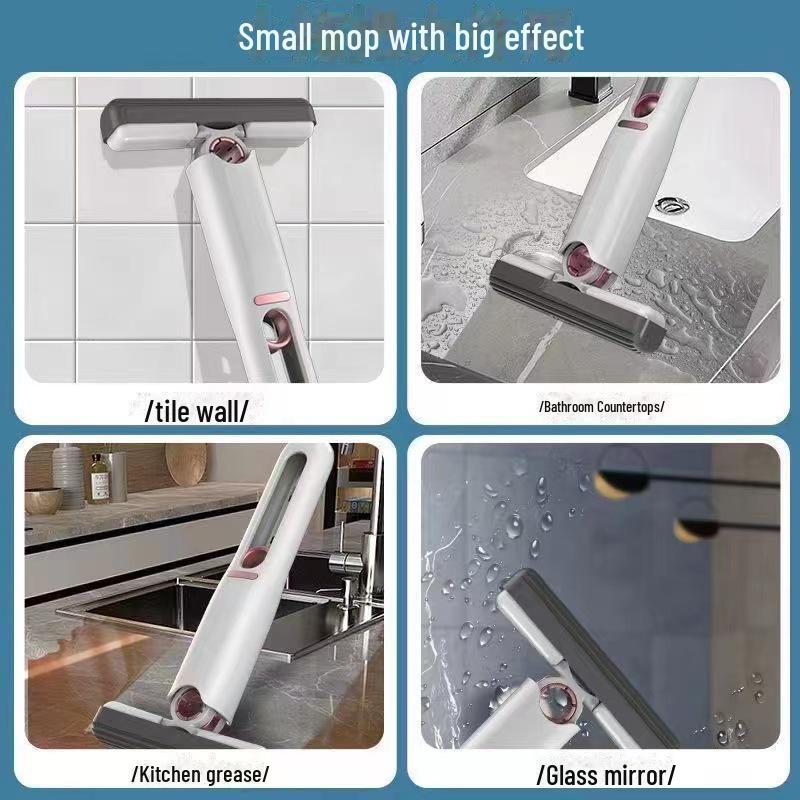 Small mop with big effect

/tile wall/

/Bathroom Countertops/

/Kitchen grease/

/Glass mirror/