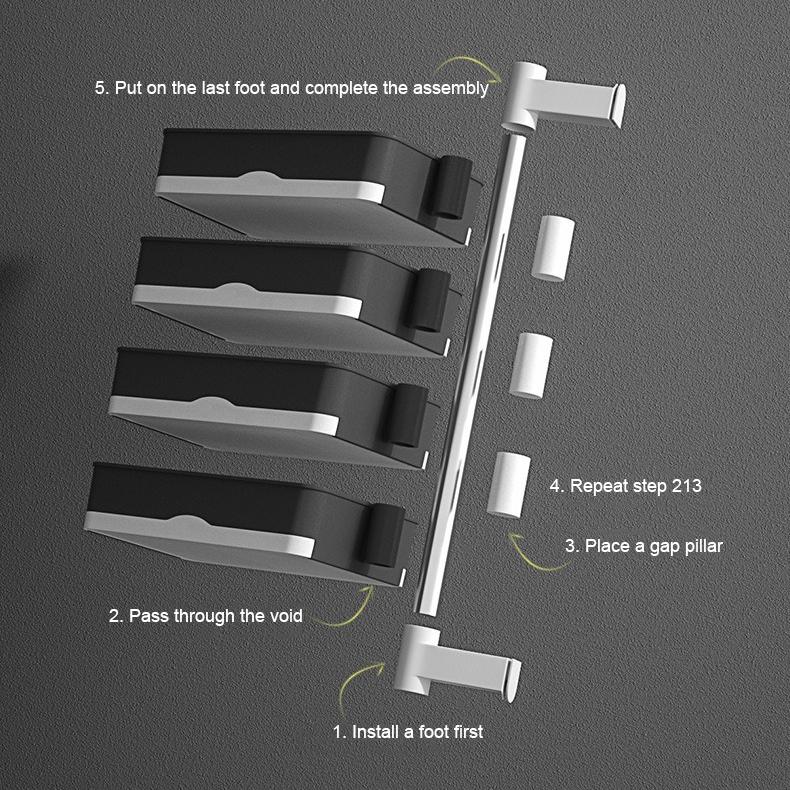 5. Put on the last foot and complete the assembly

4. Repeat step 213

3. Place a gap pillar

2. Pass through the void

1. Install a foot first