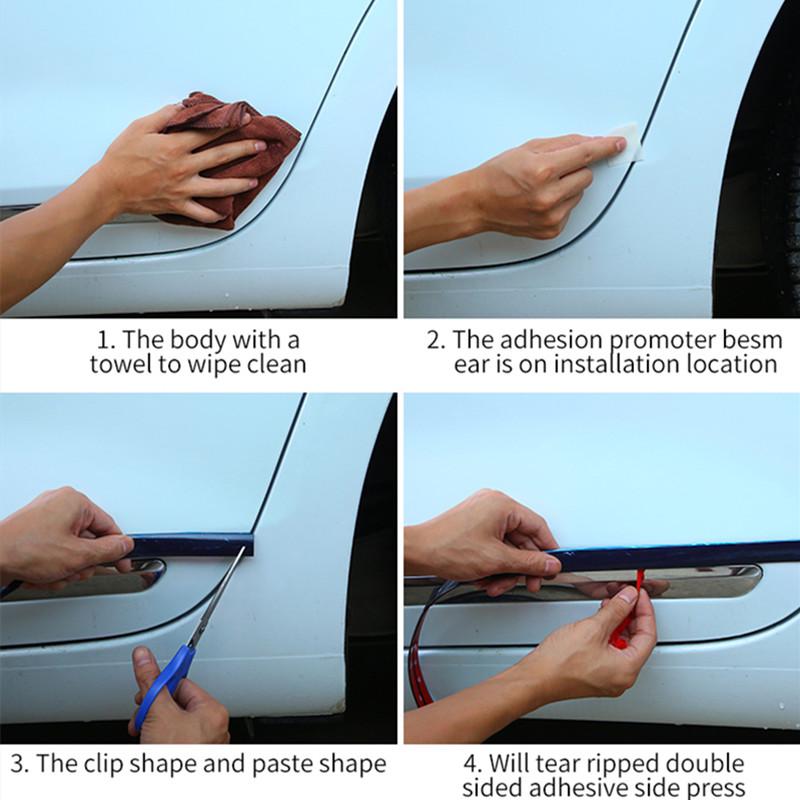 1. The body with a towel to wipe clean

2. The adhesion promoter besm ear is on installation location

3. The clip shape and paste shape

4. Will tear ripped double sided adhesive side press