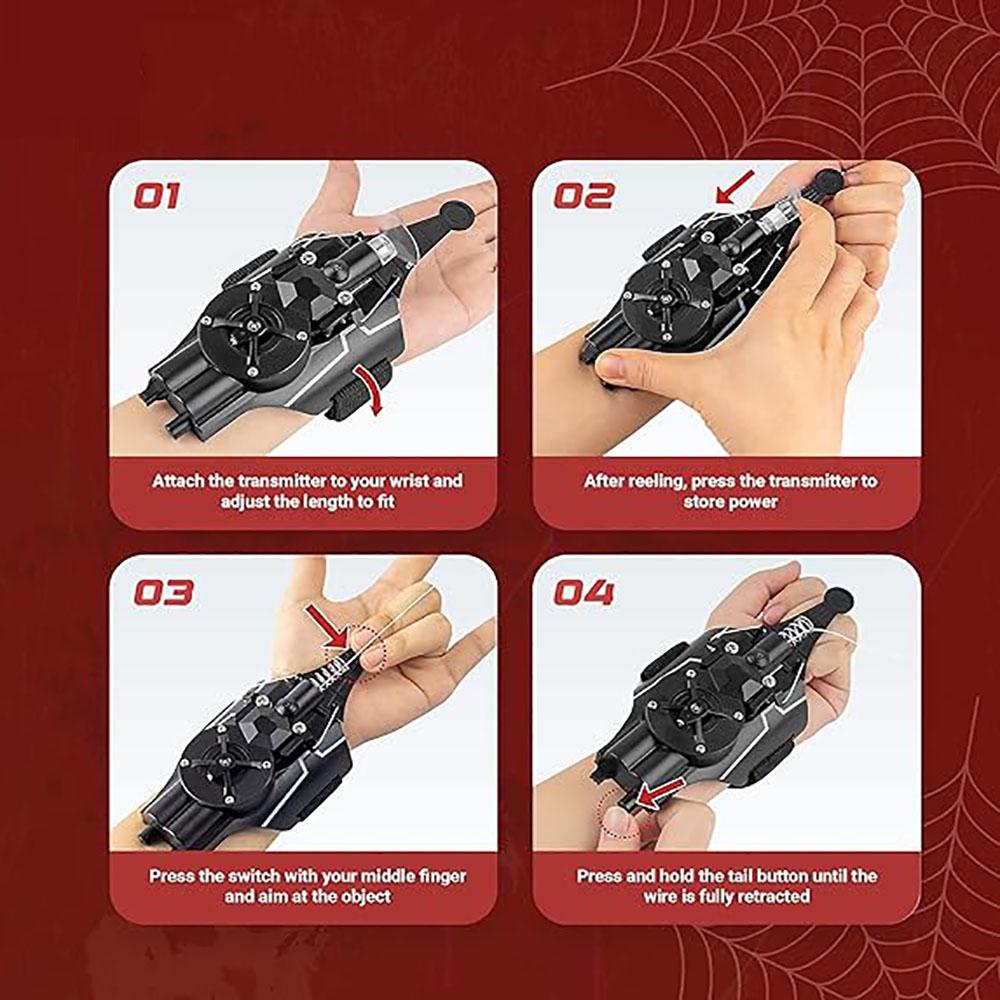 01

Attach the transmitter to your wrist and adjust the length to fit

02

After reeling, press the transmitter to store power

03

Press the switch with your middle finger and aim at the object

04

Press and hold the tail button until the wire is fully retracted