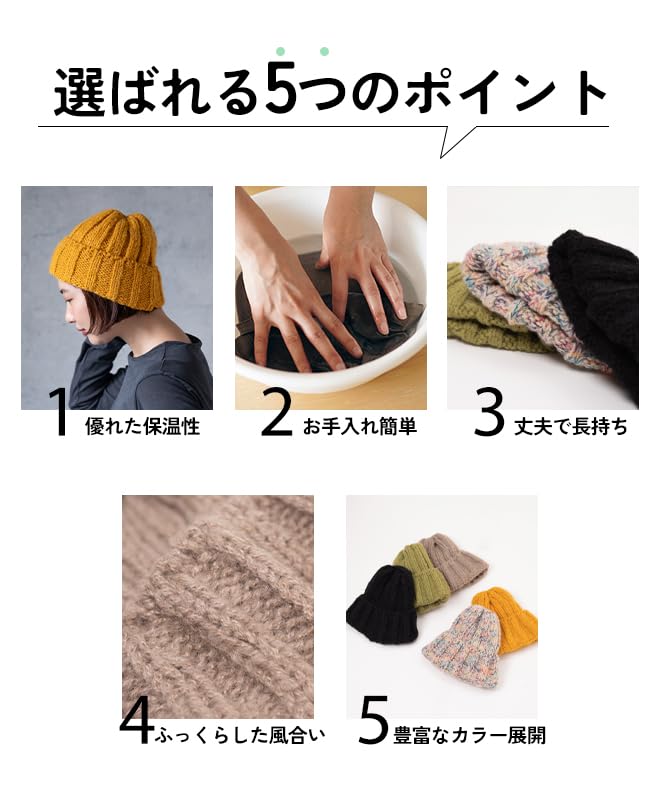 選ばれる5つのポイント

1 優れた保温性

2 お手入れ簡単

3 丈夫で長持ち

4 ふっくらした風合い

5 豊富なカラー展開