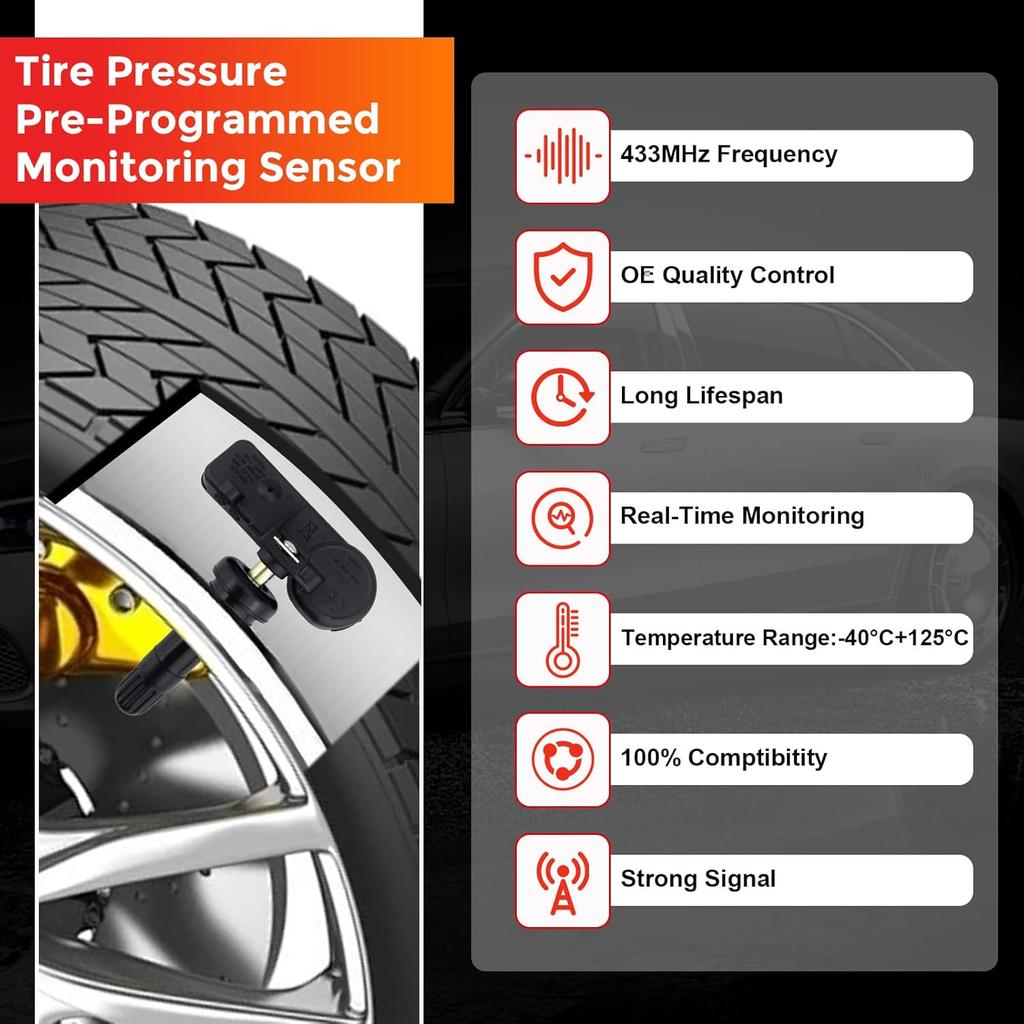 Tire Pressure Pre-Programmed Monitoring Sensor

433MHz Frequency

OE Quality Control

Long Lifespan

Real-Time Monitoring

Temperature Range:-40°C+125°C

100% Comptibitity

Strong Signal