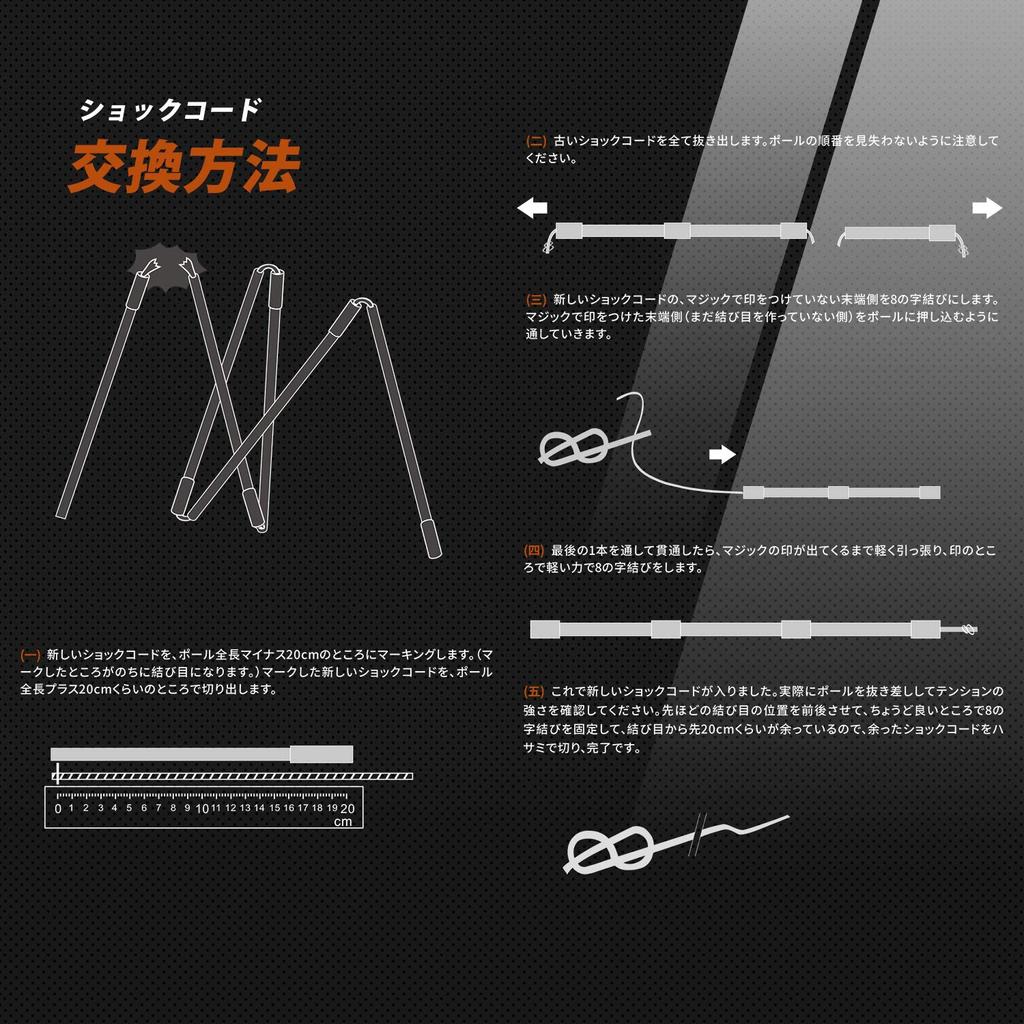 ショックコード
交換方法

(一) 新しいショックコードを、ポール全長マイナス20cmのところにマーキングします。(マークしたところがのちに結び目になります。)マークした新しいショックコードを、ポール全長プラス20cmくらいのところで切り出します。

0 1 2 3 4 5 6 7 8 9 10 11 12 13 14 15 16 17 18 19 20
cm

(二) 古いショックコードを全て抜き出します。ポールの順番を見失わないように注意してください。

(三) 新しいショックコードの、マジックで印をつけていない末端側を8の字結びにします。マジックで印をつけた末端側(まだ結び目を作っていない側)をポールに押し込むように通していきます。

(四) 最後の1本を通して貫通したら、マジックの印が出てくるまで軽く引っ張り、印のところで軽い力で8の字結びをします。

(五) これで新しいショックコードが入りました。実際にポールを抜き差ししてテンションの強さを確認してください。先ほどの結び目の位置を前後させて、ちょうど良いところで8の字結びを固定して、結び目から先20cmくらいが余っているので、余ったショックコードをハサミで切り、完了です。