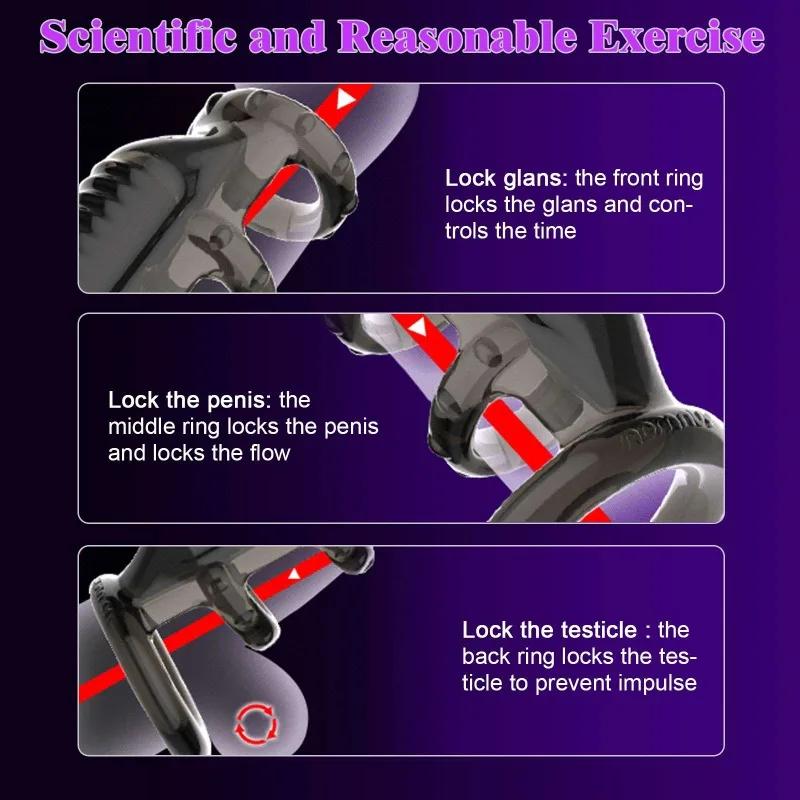 Scientific and Reasonable Exercise

Lock glans: the front ring locks the glans and controls the time

Lock the penis: the middle ring locks the penis and locks the flow

Lock the testicle : the back ring locks the testicle to prevent impulse