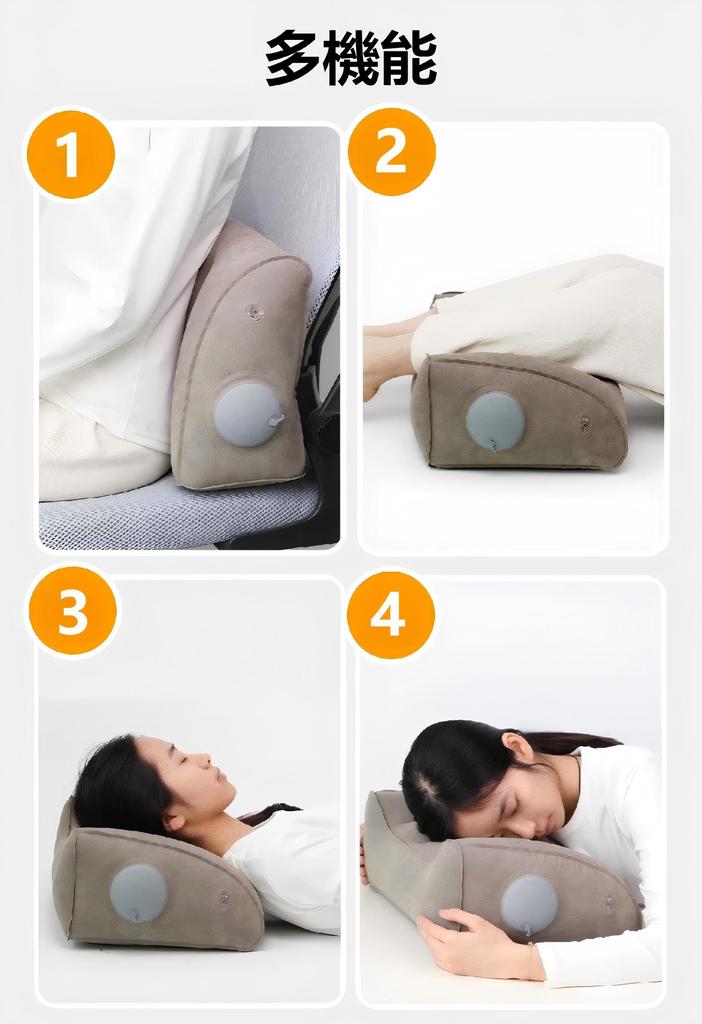 多機能

1

2

3

4