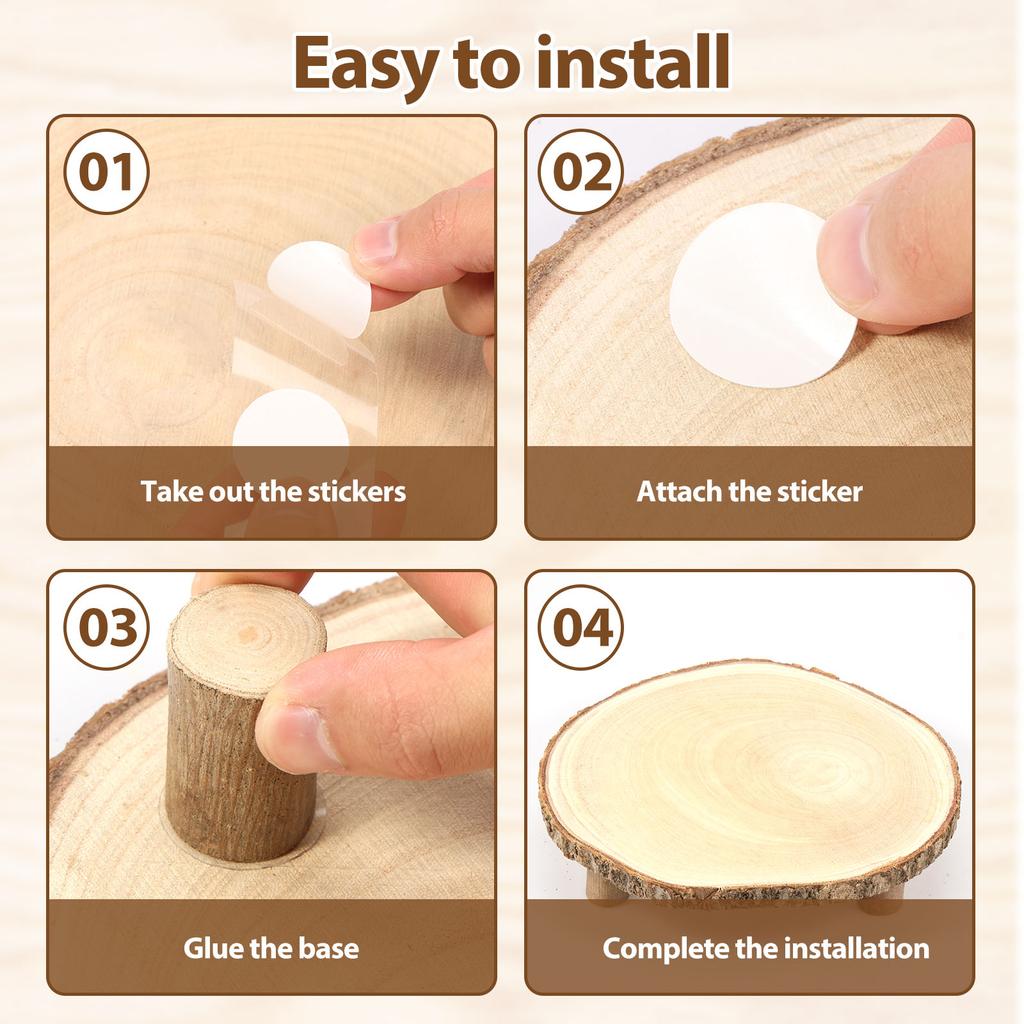 Easy to install

01

Take out the stickers

02

Attach the sticker

03

Glue the base

04

Complete the installation