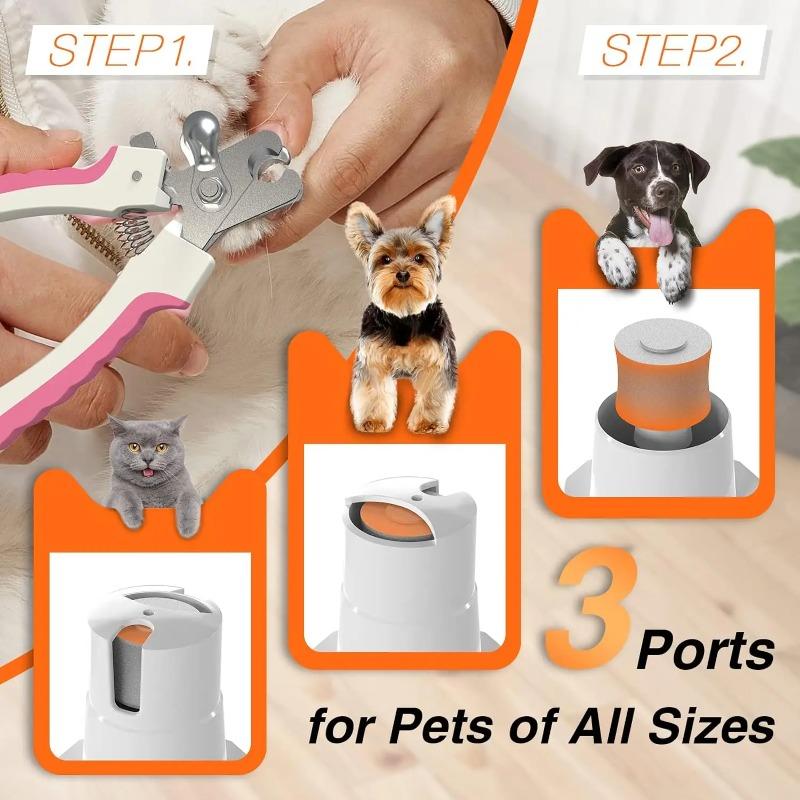 STEP1.

STEP2.

3 Ports
for Pets of All Sizes