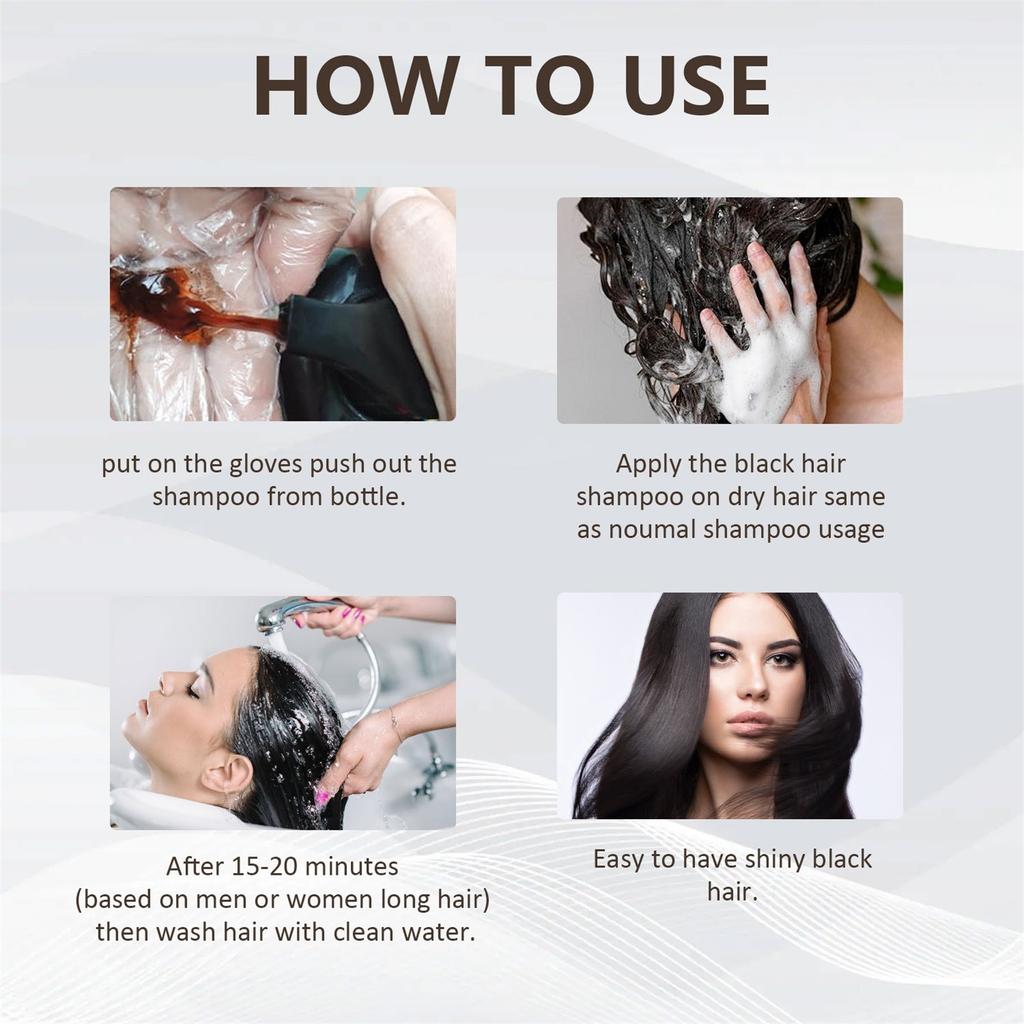 HOW TO USE

put on the gloves push out the shampoo from bottle.

Apply the black hair shampoo on dry hair same as noumal shampoo usage

After 15-20 minutes (based on men or women long hair) then wash hair with clean water.

Easy to have shiny black hair.