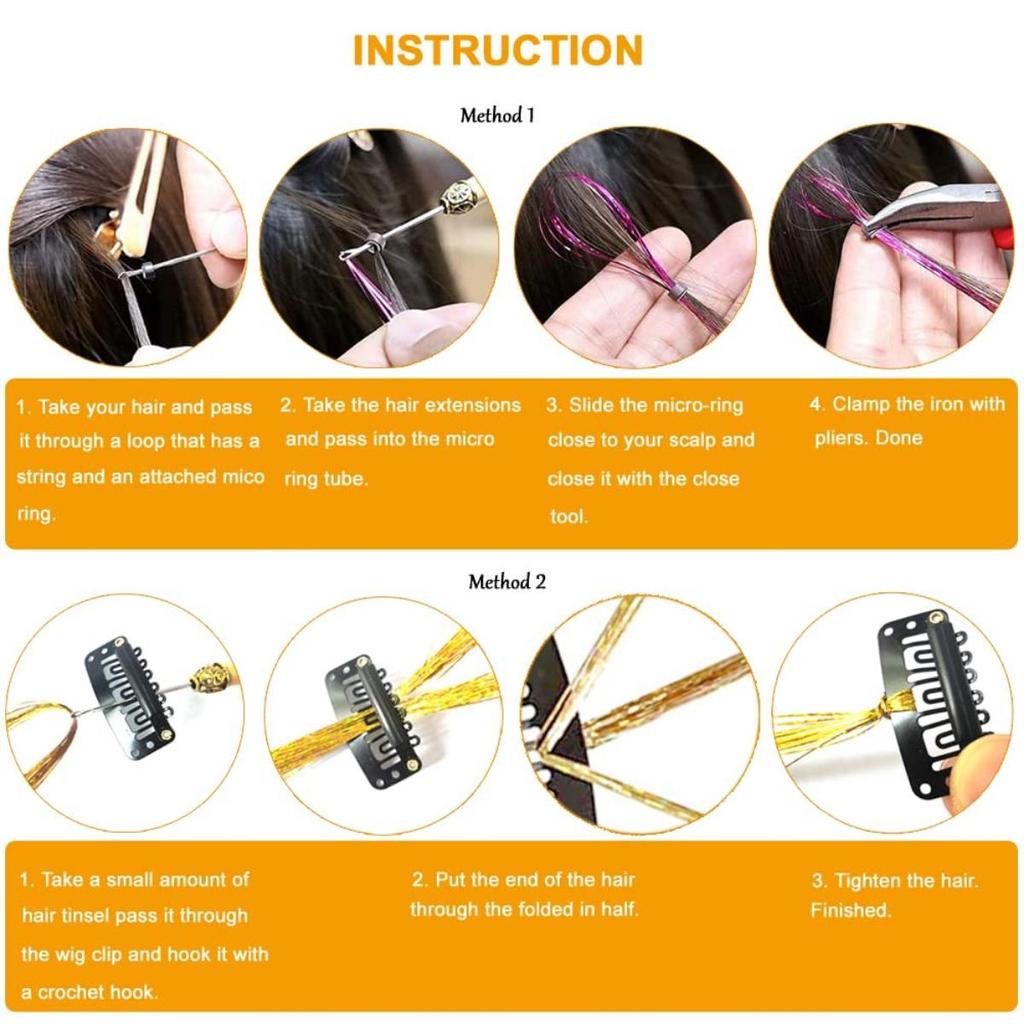 INSTRUCTION

Method 1

1. Take your hair and pass it through a loop that has a string and an attached mico ring.

2. Take the hair extensions and pass into the micro ring tube.

3. Slide the micro-ring close to your scalp and close it with the close tool.

4. Clamp the iron with pliers. Done

Method 2

1. Take a small amount of hair tinsel pass it through the wig clip and hook it with a crochet hook.

2. Put the end of the hair through the folded in half.

3. Tighten the hair. Finished.