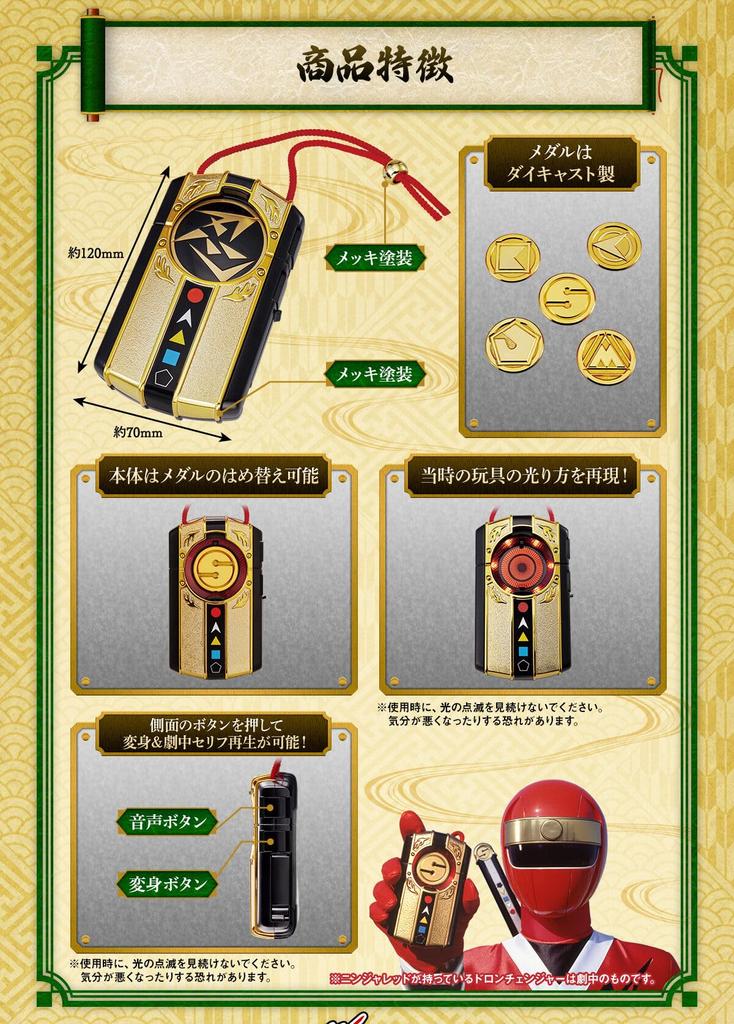 商品特徴

約120mm

約70mm

メッキ塗装

メッキ塗装

メダルは
ダイキャスト製

本体はメダルのはめ替え可能

当時の玩具の光り方を再現！

※使用時に、光の点滅を見続けないでください。
気分が悪くなったりする恐れがあります。

側面のボタンを押して
変身&劇中セリフ再生が可能！

音声ボタン

変身ボタン

※使用時に、光の点滅を見続けないでください。
気分が悪くなったりする恐れがあります。

※ニンジャレッドが持っているドロンチェンジャーは劇中のものです。