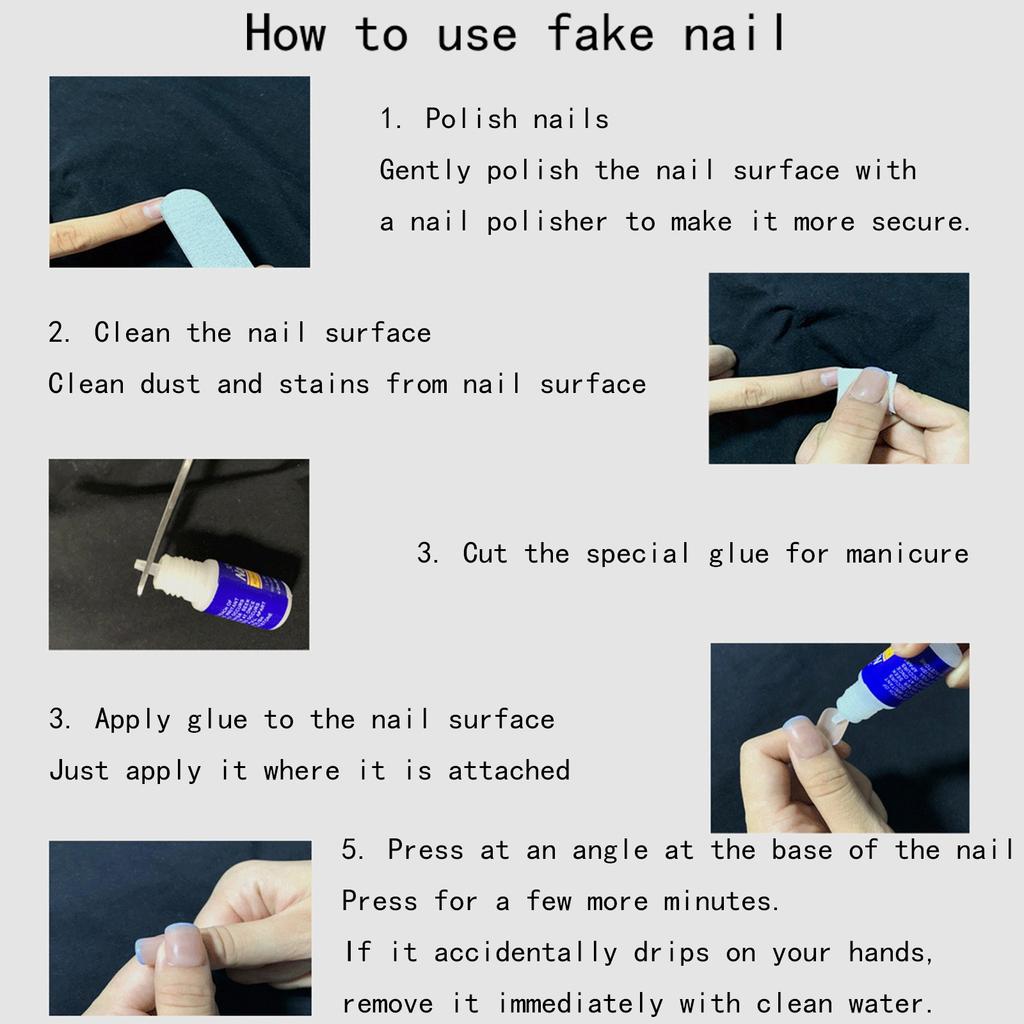 How to use fake nail

1. Polish nails
Gently polish the nail surface with a nail polisher to make it more secure.

2. Clean the nail surface
Clean dust and stains from nail surface

3. Cut the special glue for manicure

3. Apply glue to the nail surface
Just apply it where it is attached

5. Press at an angle at the base of the nail
Press for a few more minutes.
If it accidentally drips on your hands, remove it immediately with clean water.