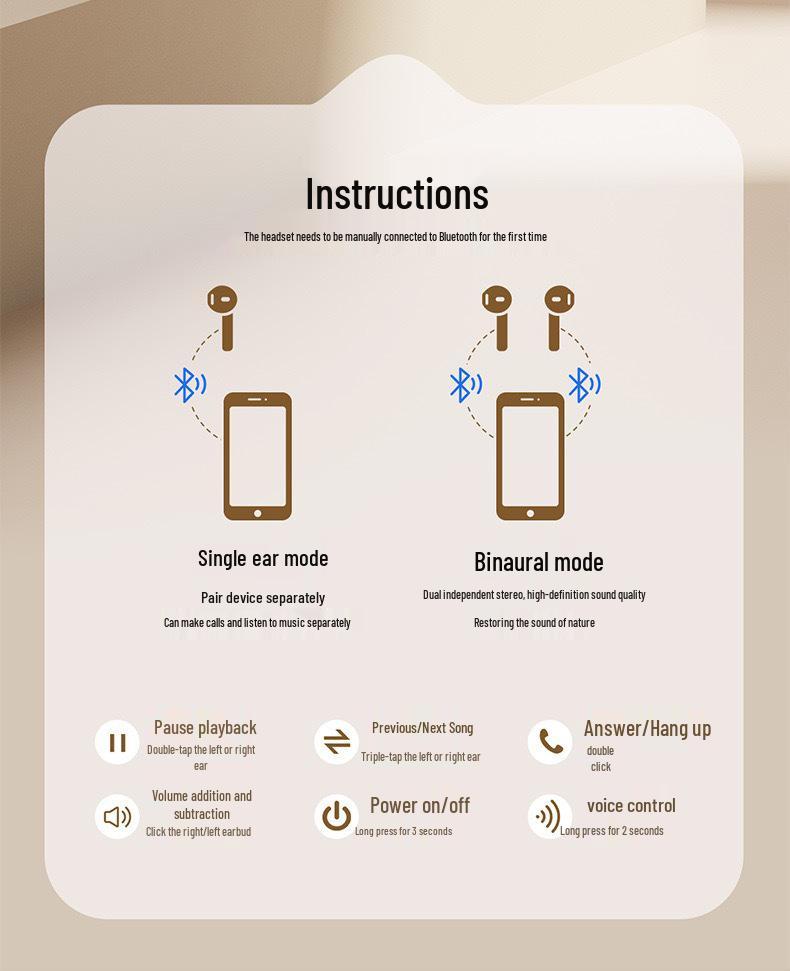 Instructions

The headset needs to be manually connected to Bluetooth for the first time

Single ear mode

Pair device separately

Can make calls and listen to music separately

Binaural mode

Dual independent stereo, high-definition sound quality

Restoring the sound of nature

Pause playback
Double-tap the left or right ear

Previous/Next Song
Triple-tap the left or right ear

Answer/Hang up
double click

Volume addition and subtraction
Click the right/left earbud

Power on/off
Long press for 3 seconds

voice control
Long press for 2 seconds