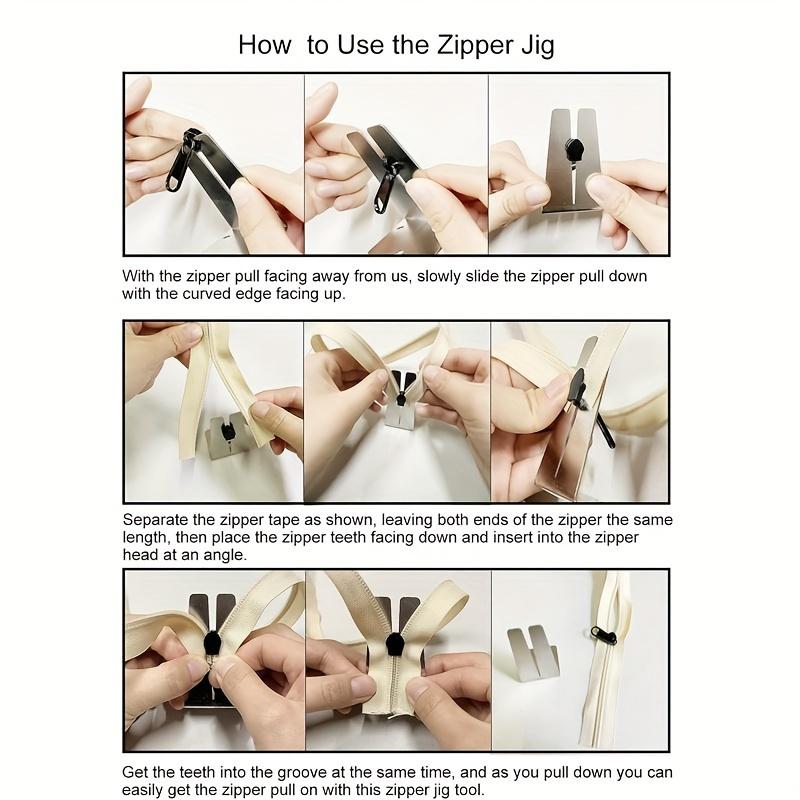 How  to Use the Zipper Jig

With the zipper pull facing away from us, slowly slide the zipper pull down with the curved edge facing up.

Separate the zipper tape as shown, leaving both ends of the zipper the same length, then place the zipper teeth facing down and insert into the zipper head at an angle.

Get the teeth into the groove at the same time, and as you pull down you can easily get the zipper pull on with this zipper jig tool.