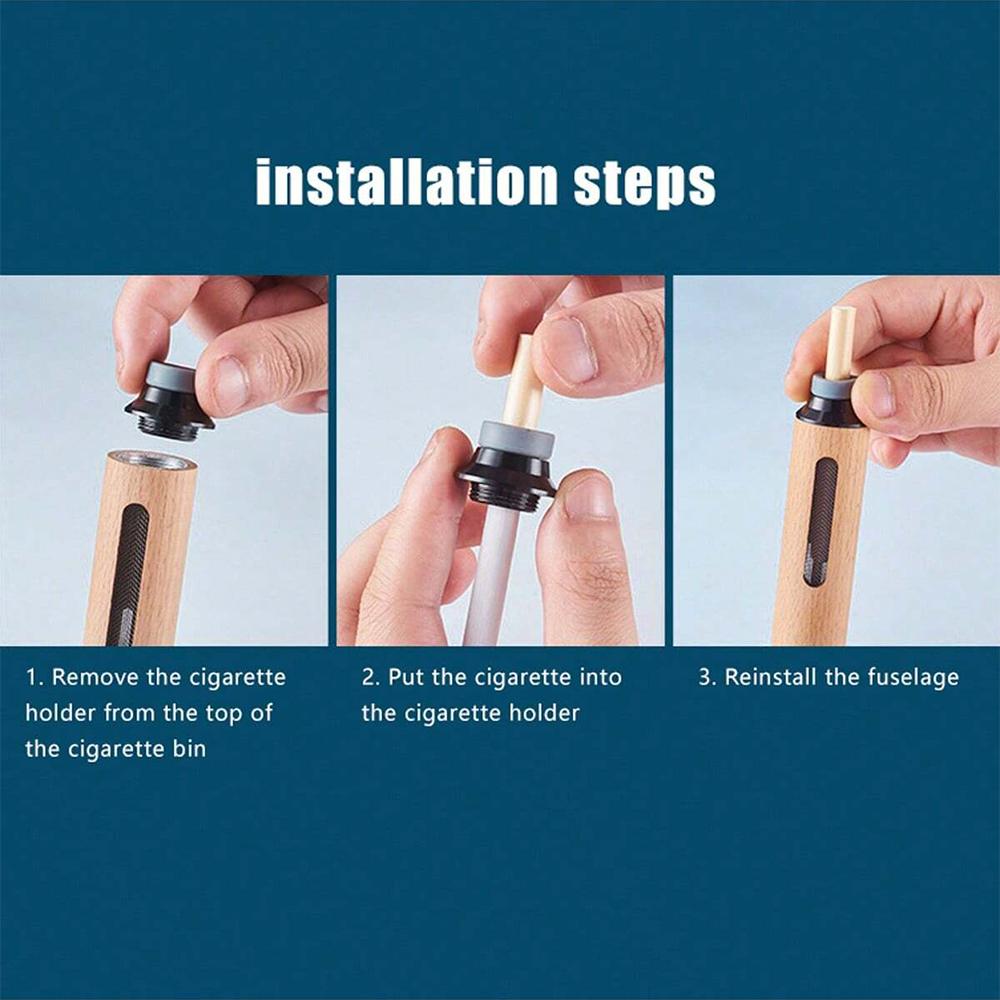 installation steps

1. Remove the cigarette holder from the top of the cigarette bin

2. Put the cigarette into the cigarette holder

3. Reinstall the fuselage