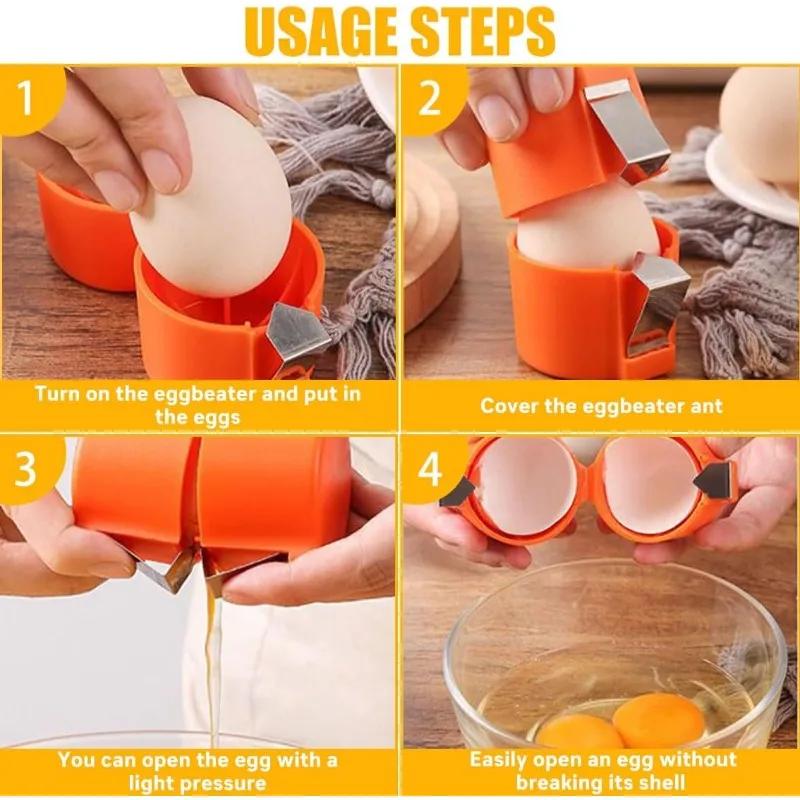 USAGE STEPS

1

Turn on the eggbeater and put in the eggs

2

Cover the eggbeater ant

3

You can open the egg with a light pressure

4

Easily open an egg without breaking its shell