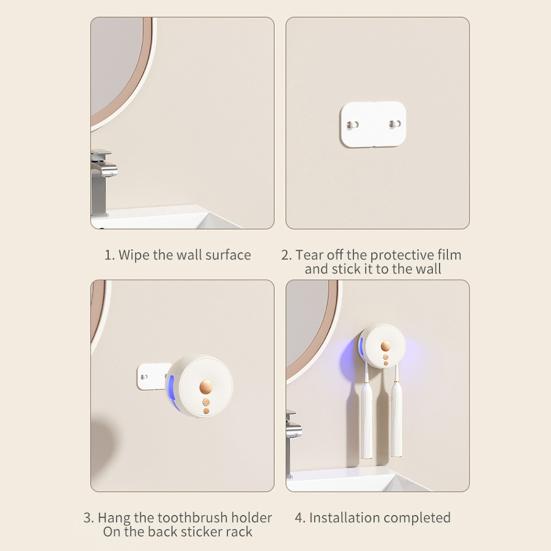 1. Wipe the wall surface

2. Tear off the protective film and stick it to the wall

3. Hang the toothbrush holder On the back sticker rack

4. Installation completed