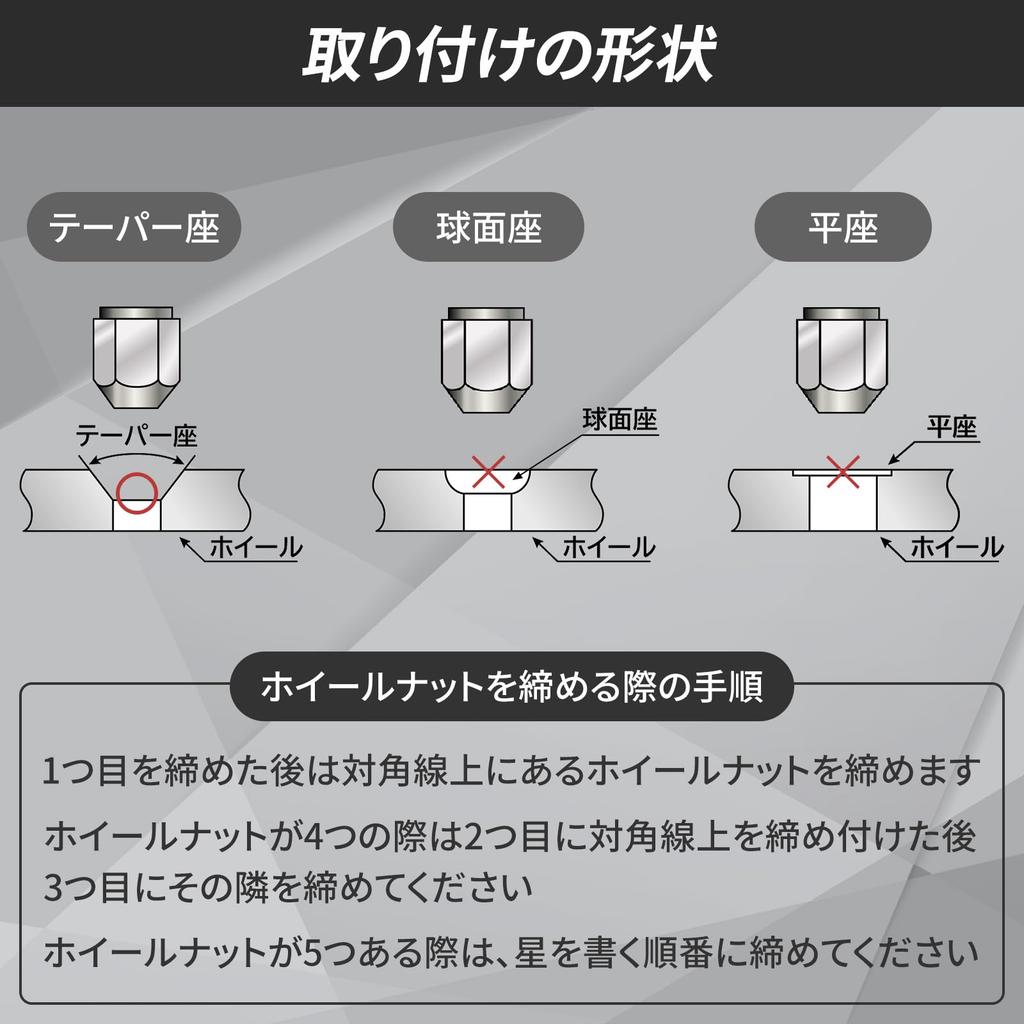 取り付けの形状

テーパー座

球面座

平座

テーパー座

ホイール

球面座

ホイール

平座

ホイール

ホイールナットを締める際の手順

1つ目を締めた後は対角線上にあるホイールナットを締めます

ホイールナットが4つの際は2つ目に対角線上を締め付けた後3つ目にその隣を締めてください

ホイールナットが5つある際は、星を書く順番に締めてください