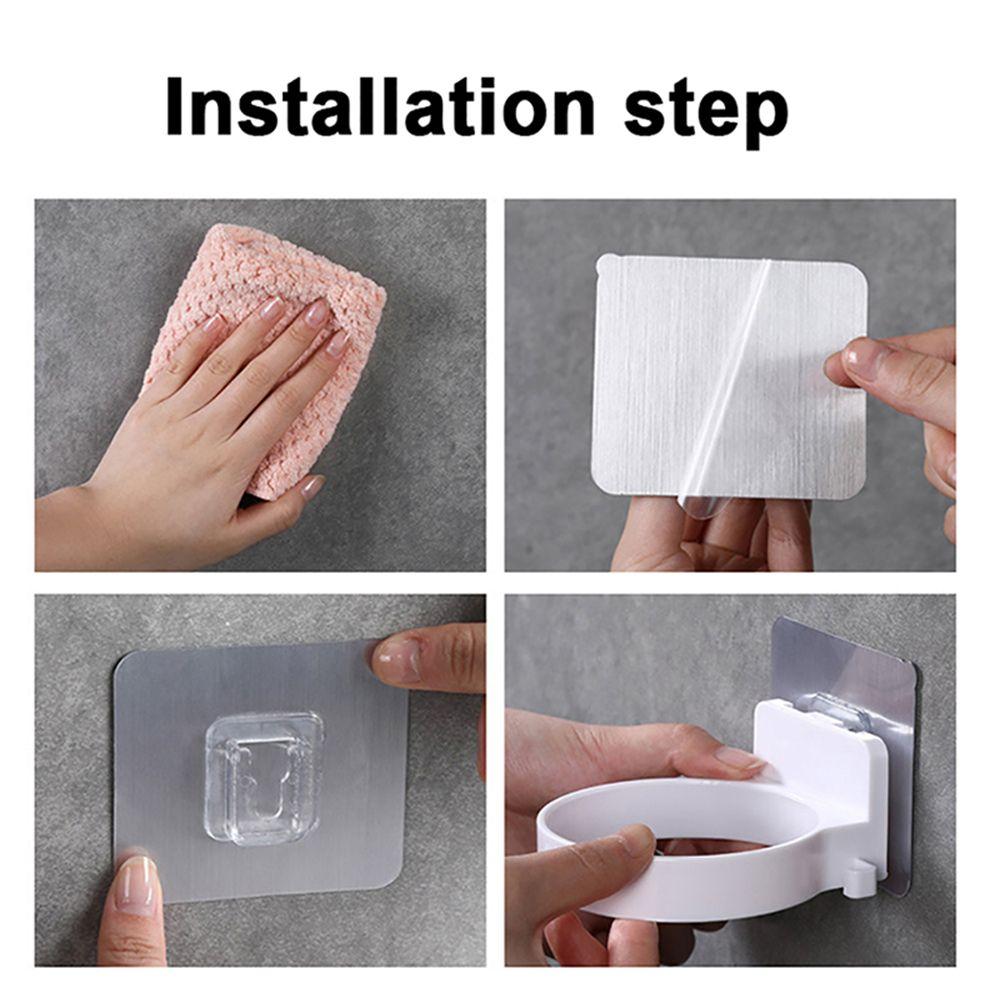 Installation step